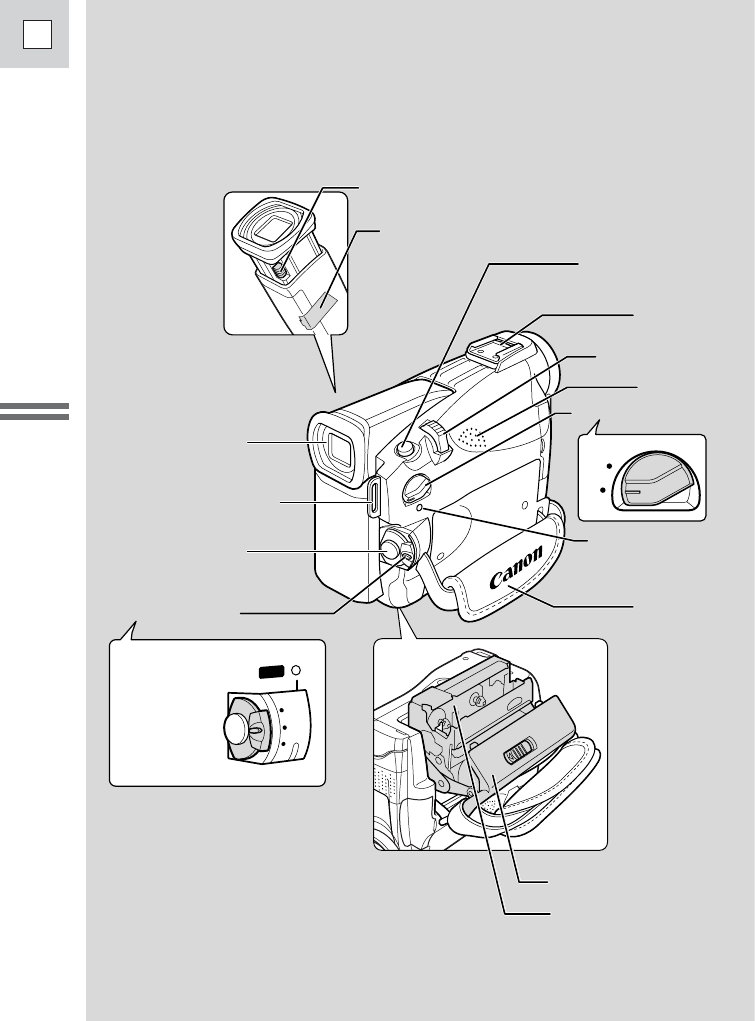 Canon