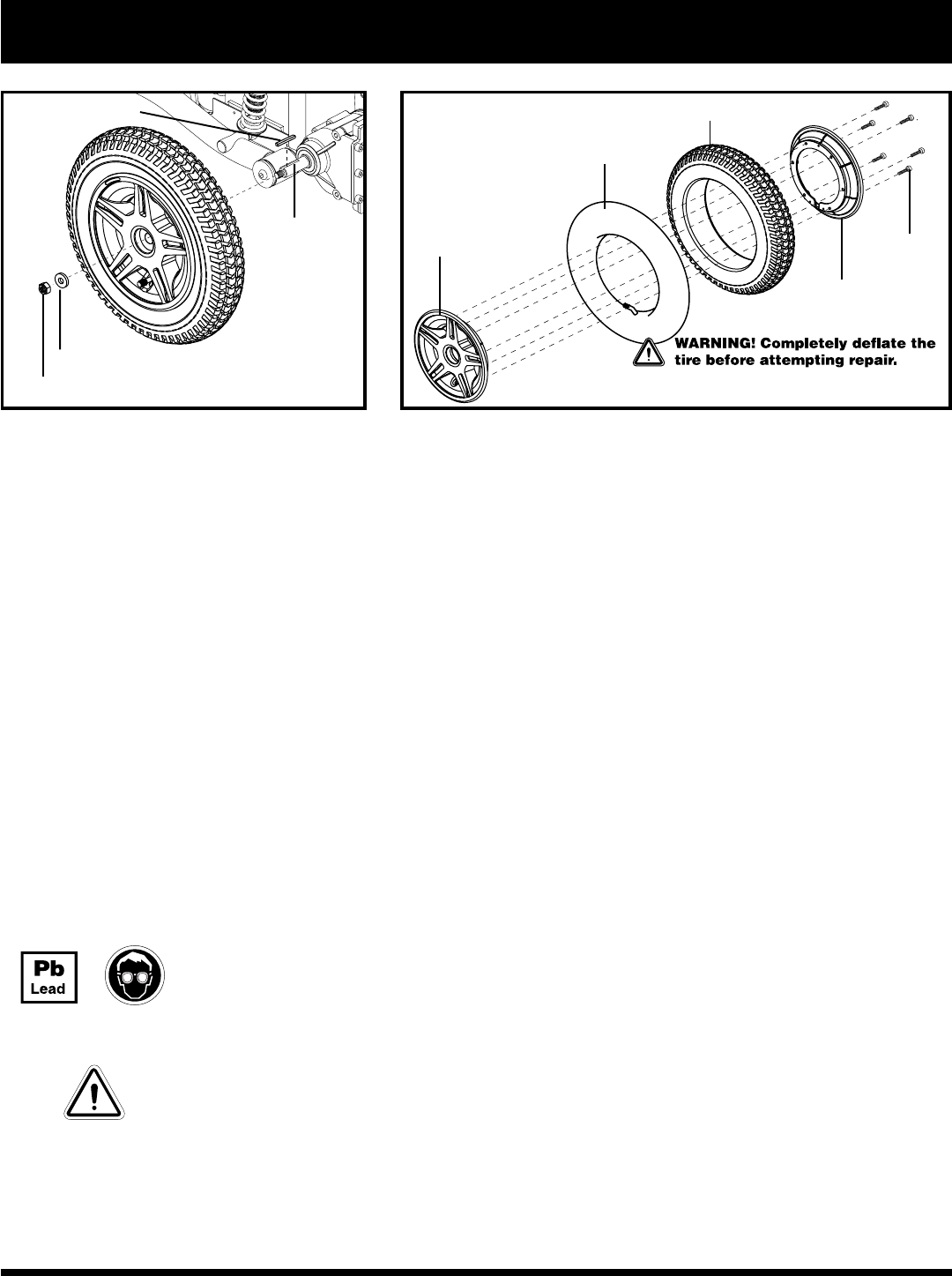 WARNING! Completely deflate the tire before attempting repair.

Pb
Lead