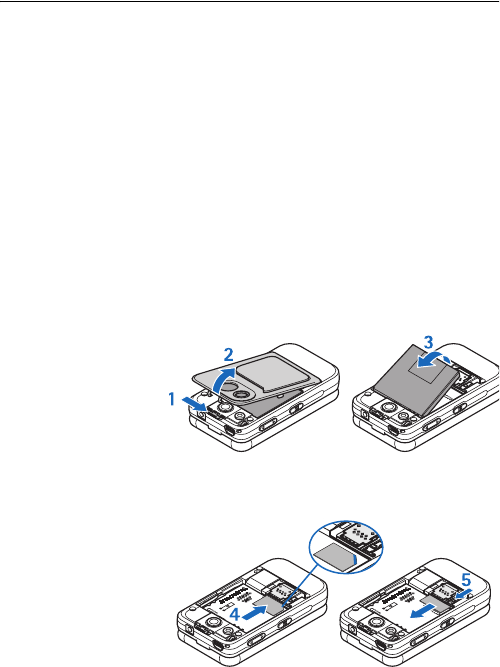 2
1
3
4
5