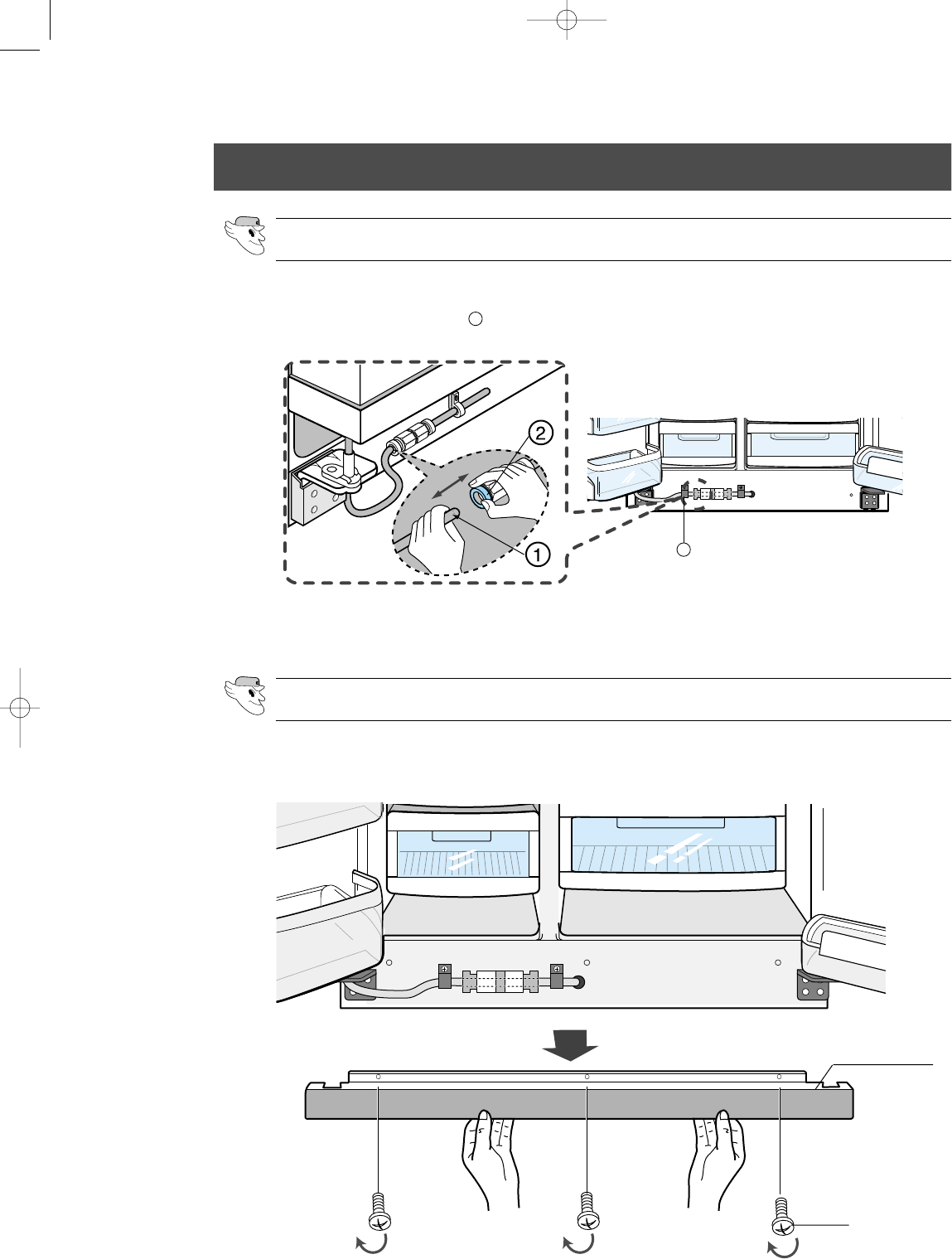 2

1