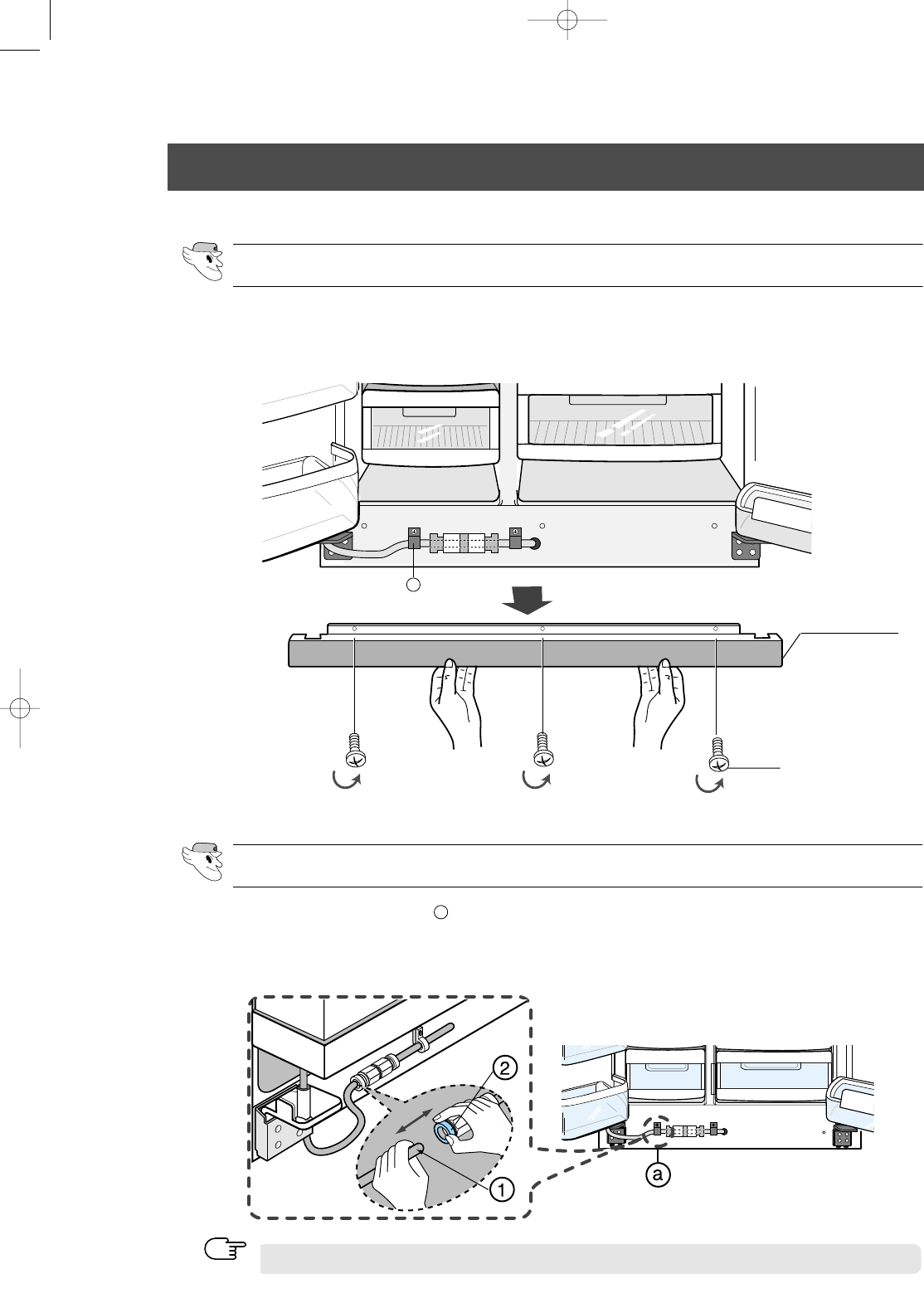 2

1

a