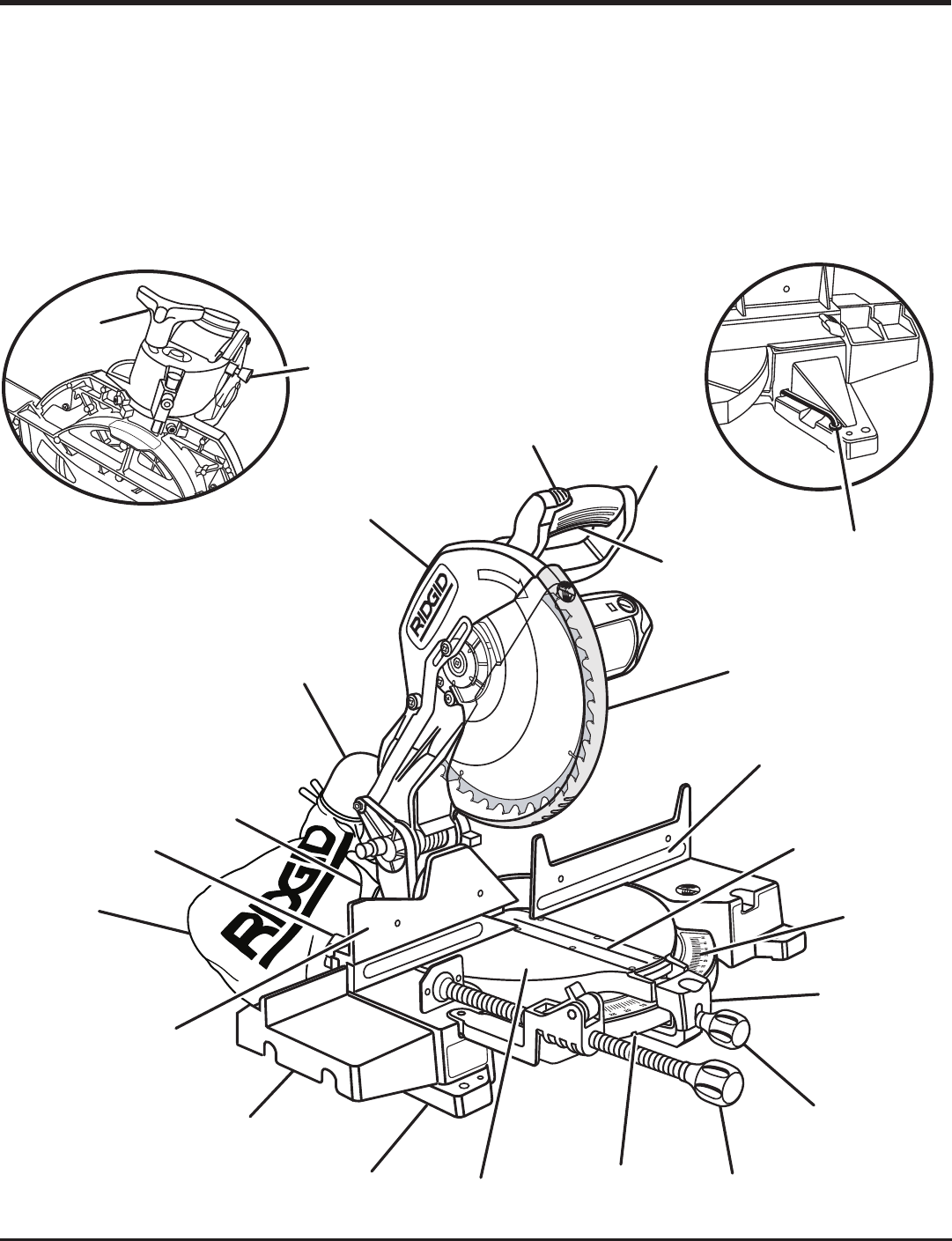 RIDGID

RIDGID