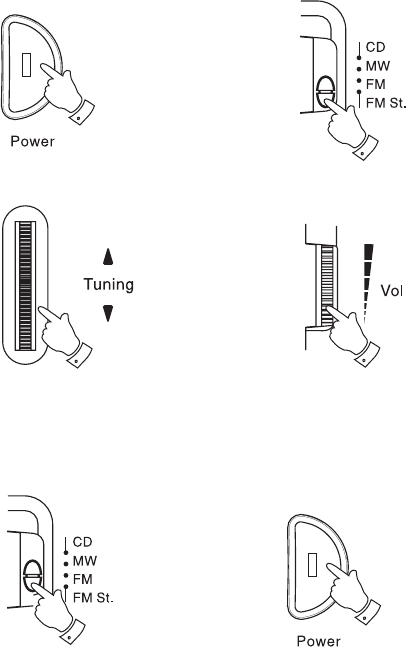 Power

CD
MW
FM
FM St.

Tuning

Vol

CD
MW
FM
FM St.

Power