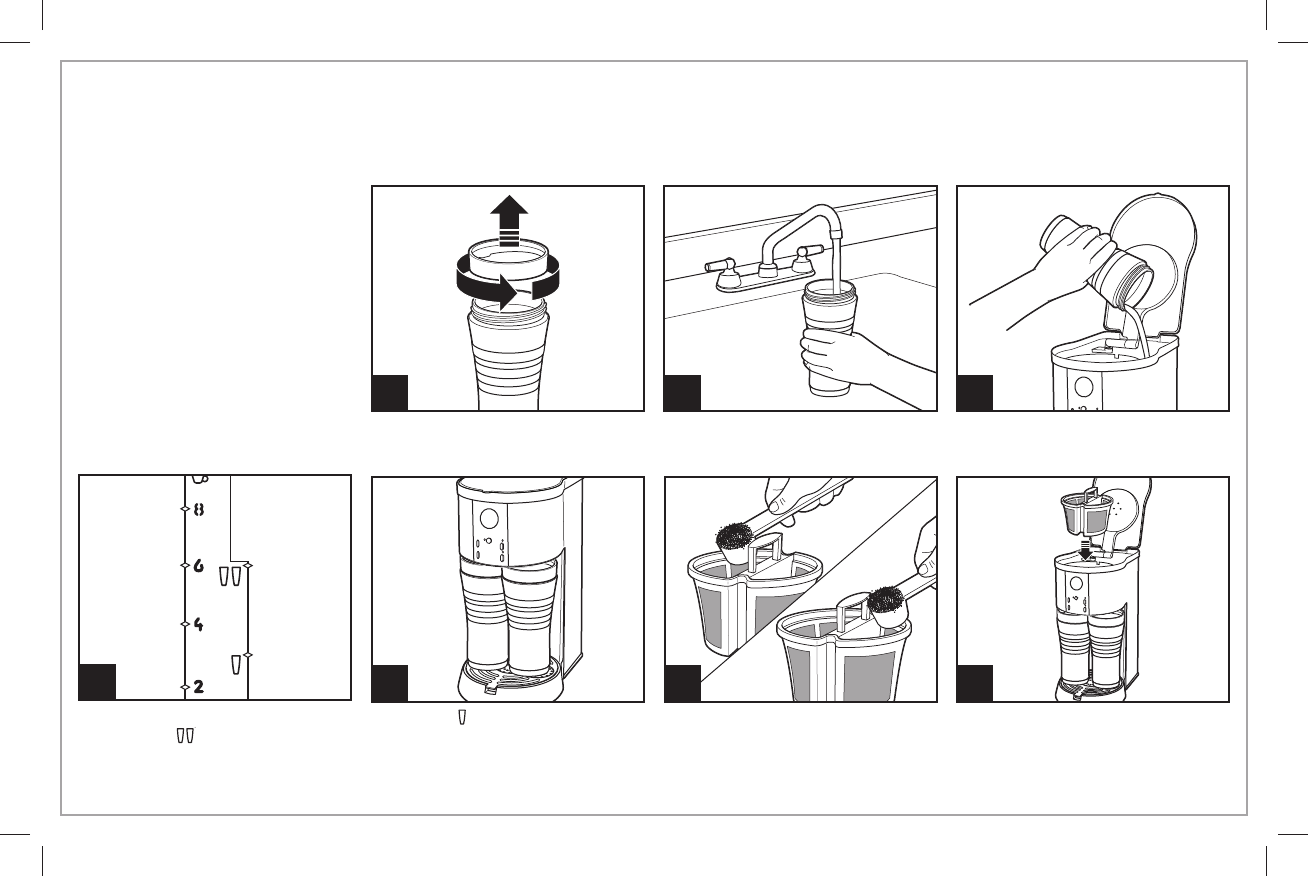 8
6
4
2