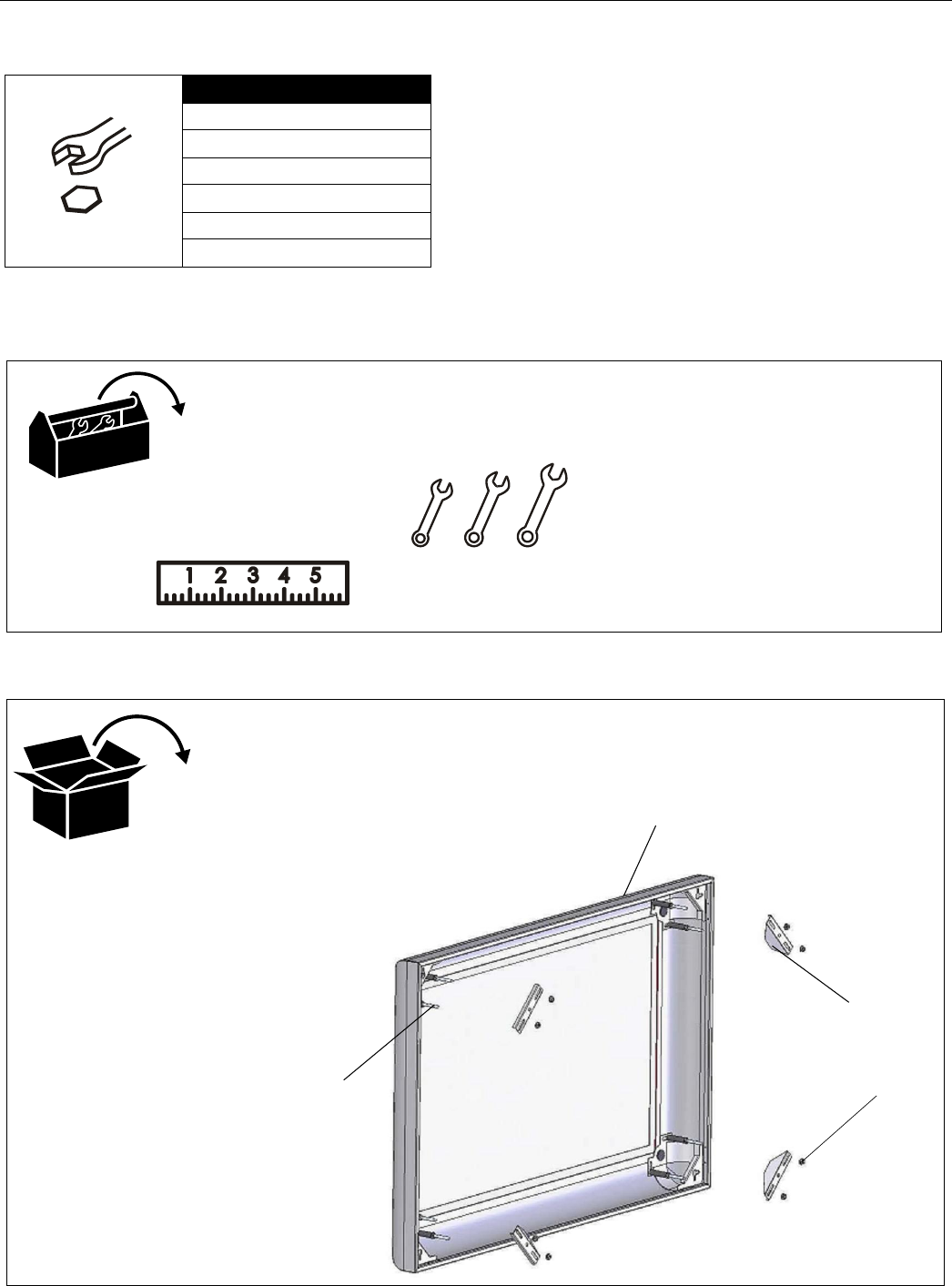 1 2 3 4 5