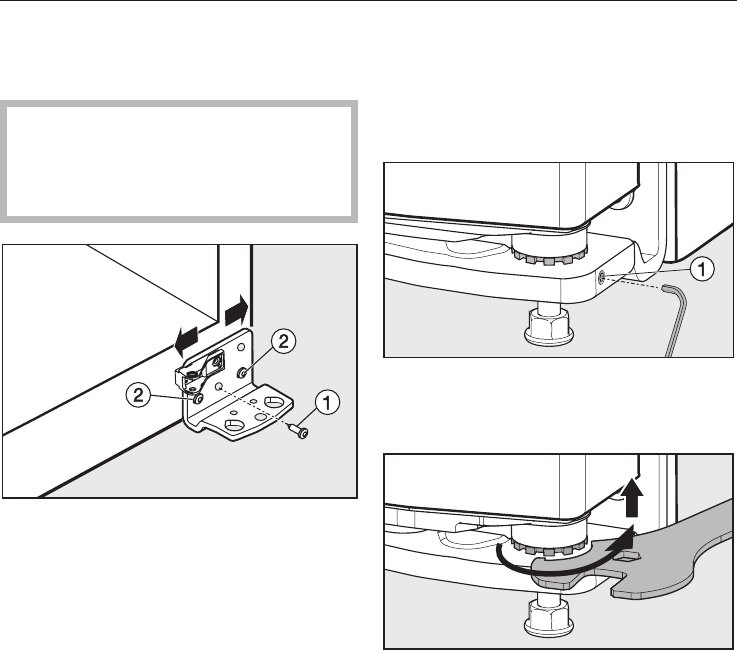 2
2
1
1