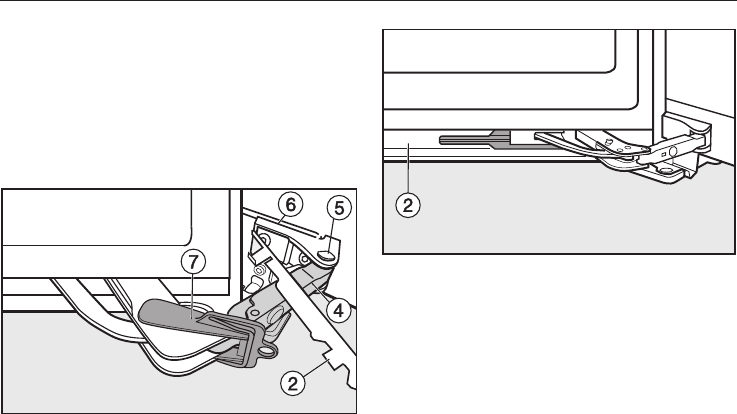 6
5
7
4
2
2