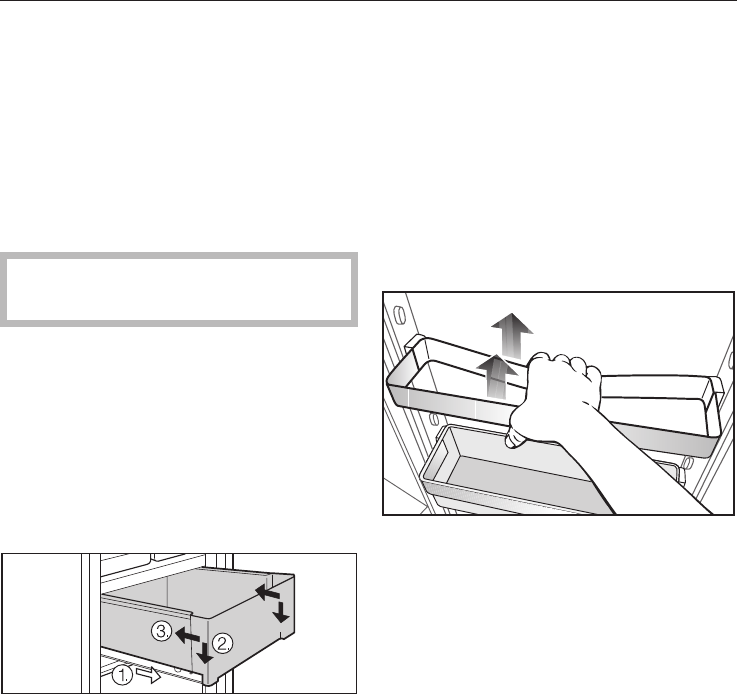 ③.
②.
①.