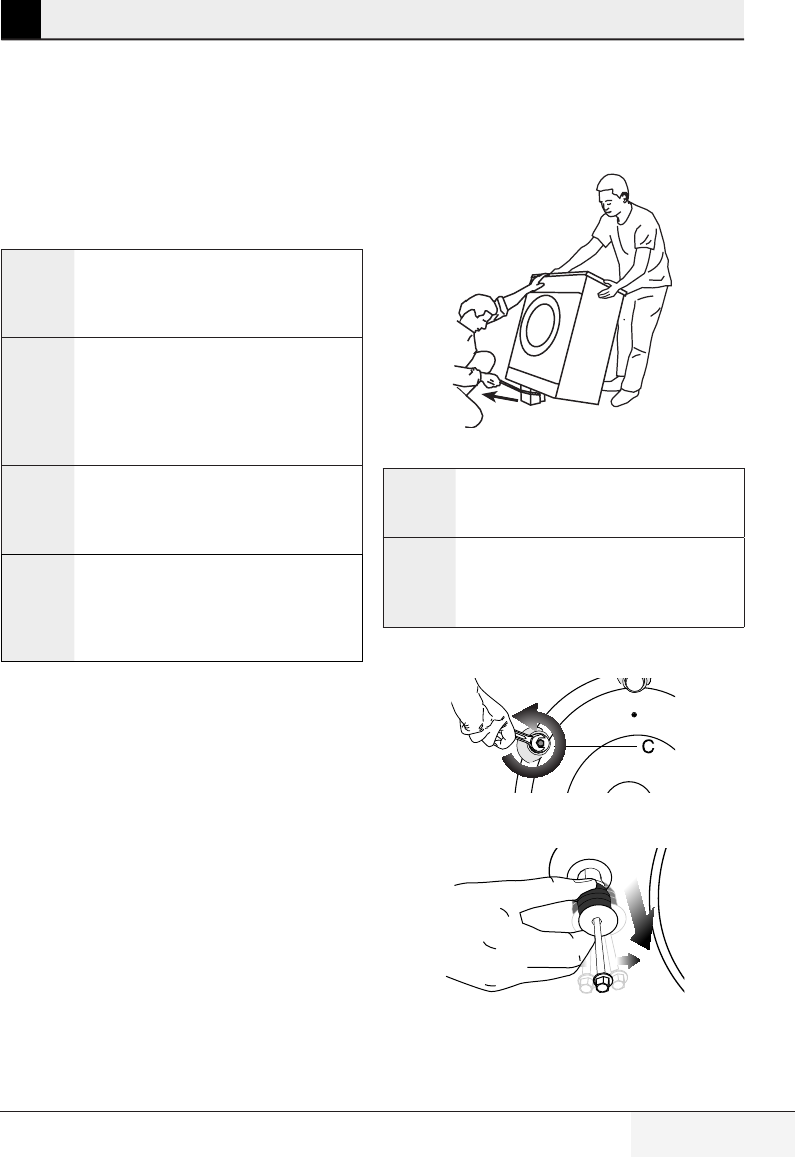 C