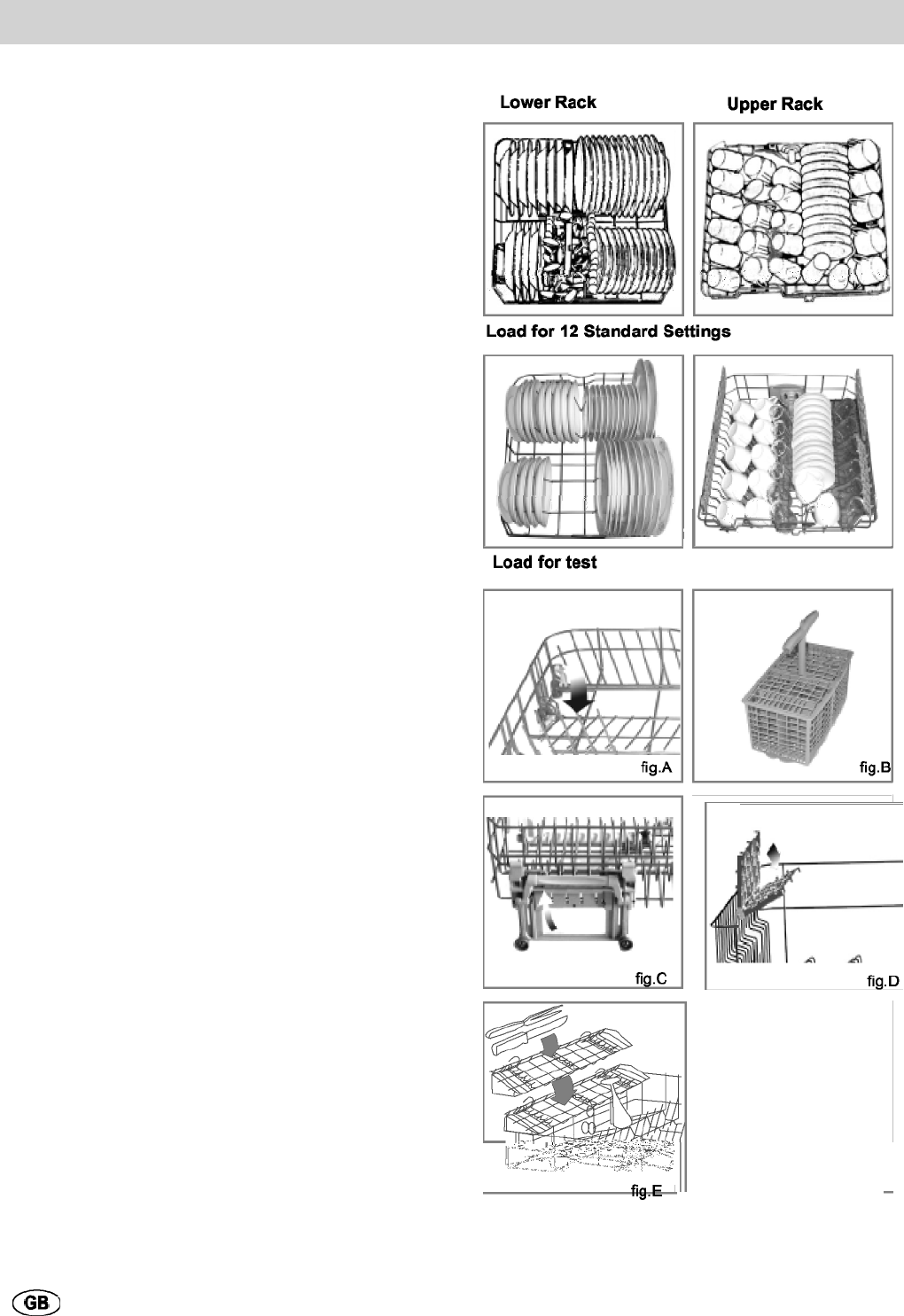 Lower Rack

Upper Rack

Load for 12 Standard Settings

Load for test

fig.A

fig.B

fig.C

fig.D

fig.E

GB