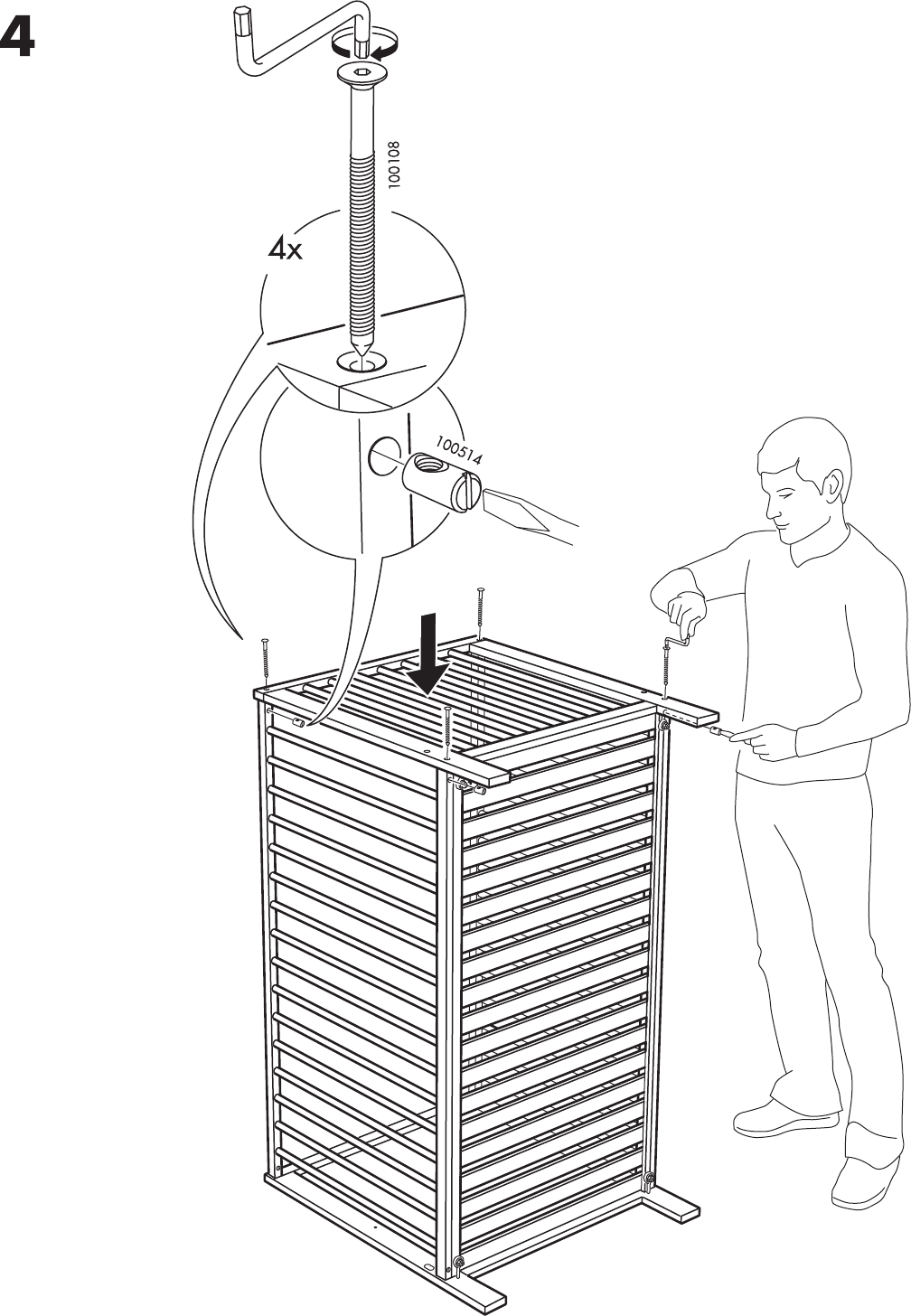 4

100108

4x

100514