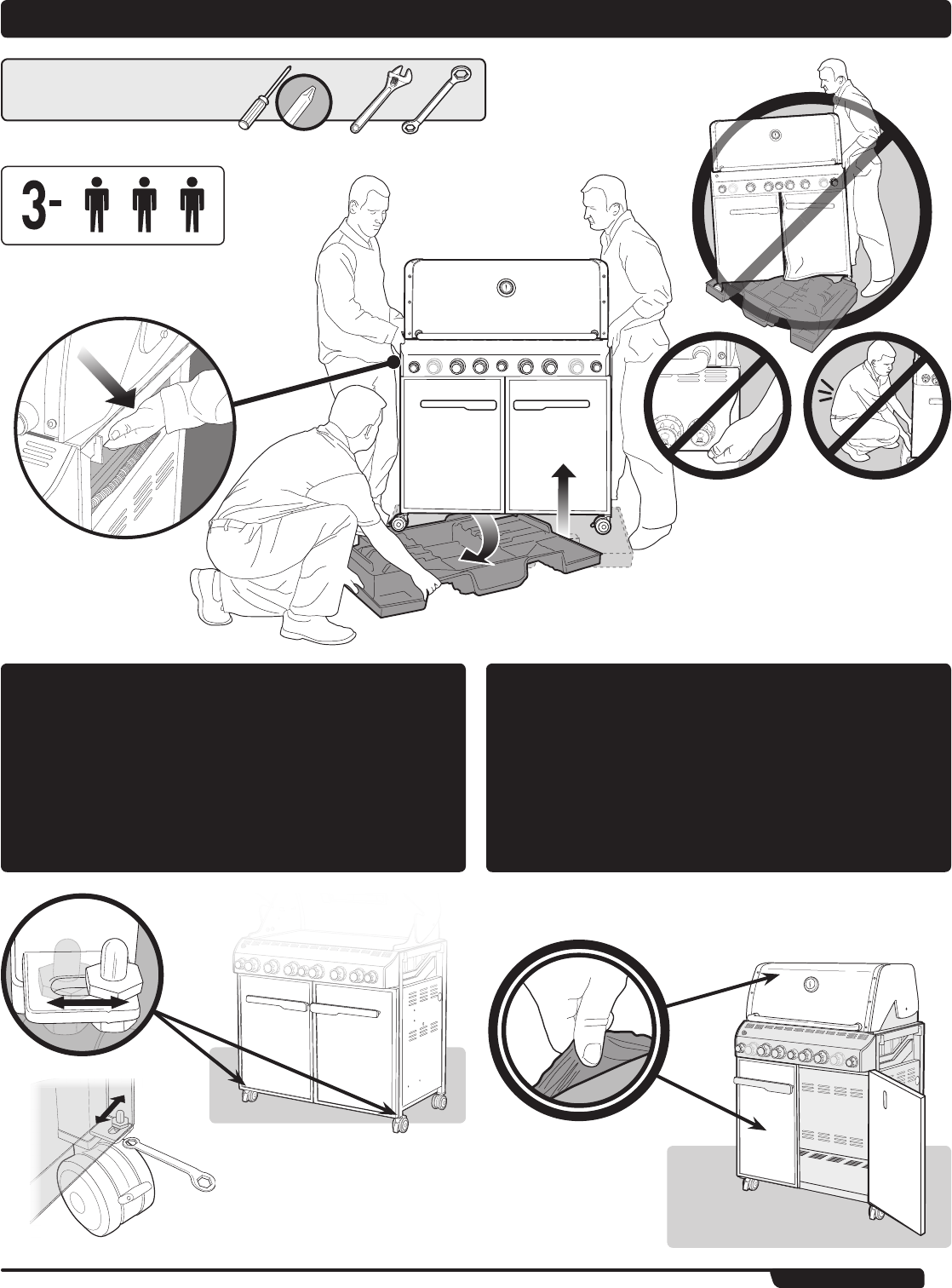 3-