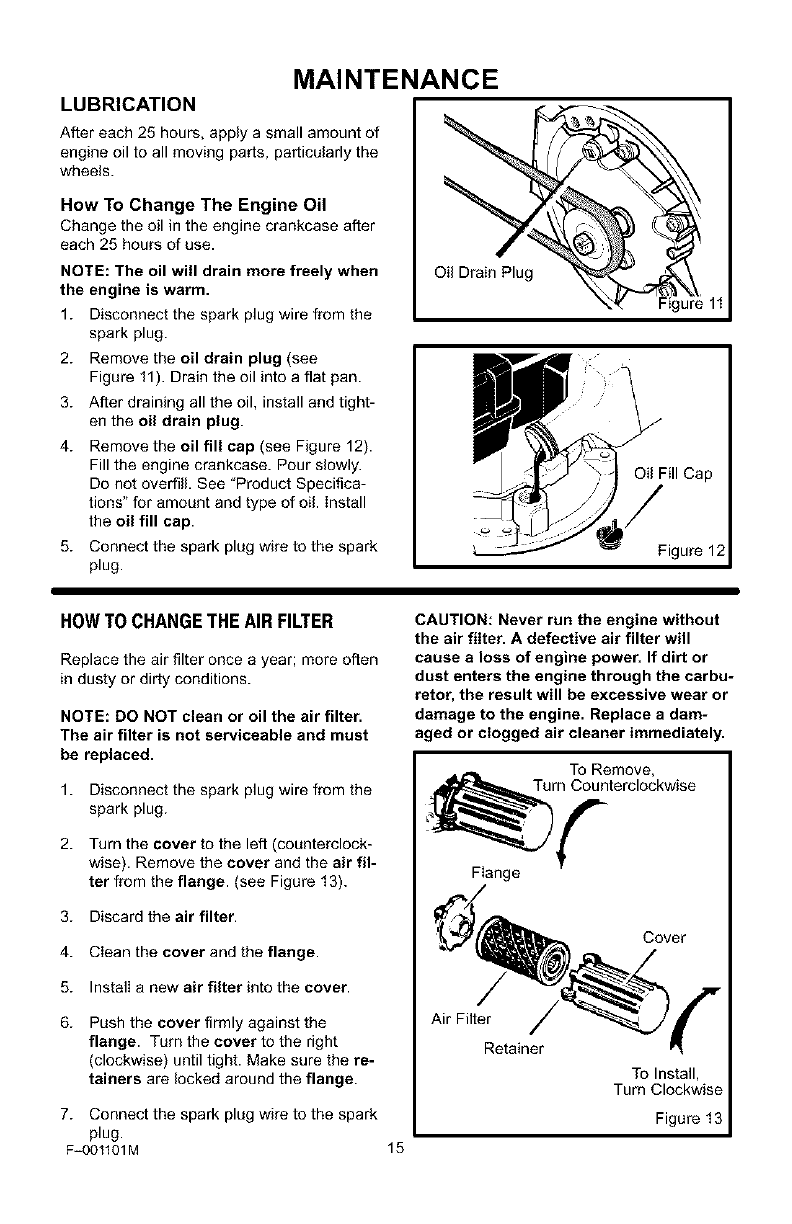 MAINTENANCE

LUBRICATION

After each 25 hours, apply a small amount of engine oil to all moving parts, particularly the wheels.

How To Change The Engine Oil

Change the oil in the engine crankcase after each 25 hours of use.

NOTE: The oil will drain more freely when the engine is warm.

1. Disconnect the spark plug wire from the spark plug.
2. Remove the oil drain plug (see Figure 11). Drain the oil into a flat pan.
3. After draining all the oil, install and tighten the oil drain plug.
4. Remove the oil fill cap (see Figure 12). Fill the engine crankcase. Pour slowly. Do not overfill. See "Product Specifications" for amount and type of oil. Install the oil fill cap.
5. Connect the spark plug wire to the spark plug.

Oil Drain Plug

Figure 11

Oil Fill Cap

Figure 12

HOW TO CHANGE THE AIR FILTER

Replace the air filter once a year; more often in dusty or dirty conditions.

NOTE: DO NOT clean or oil the air filter. The air filter is not serviceable and must be replaced.

1. Disconnect the spark plug wire from the spark plug.
2. Turn the cover to the left (counterclockwise). Remove the cover and the air filter from the flange. (see Figure 13).
3. Discard the air filter.
4. Clean the cover and the flange.
5. Install a new air filter into the cover.
6. Push the cover firmly against the flange. Turn the cover to the right (clockwise) until tight. Make sure the retainers are locked around the flange.
7. Connect the spark plug wire to the spark plug.

CAUTION: Never run the engine without the air filter. A defective air filter will cause a loss of engine power. If dirt or dust enters the engine through the carburetor, the result will be excessive wear or damage to the engine. Replace a damaged or clogged air cleaner immediately.

To Remove, Turn Counterclockwise

Flange

Cover

Air Filter

Retainer

To Install, Turn Clockwise

Figure 13

F-001101M

15