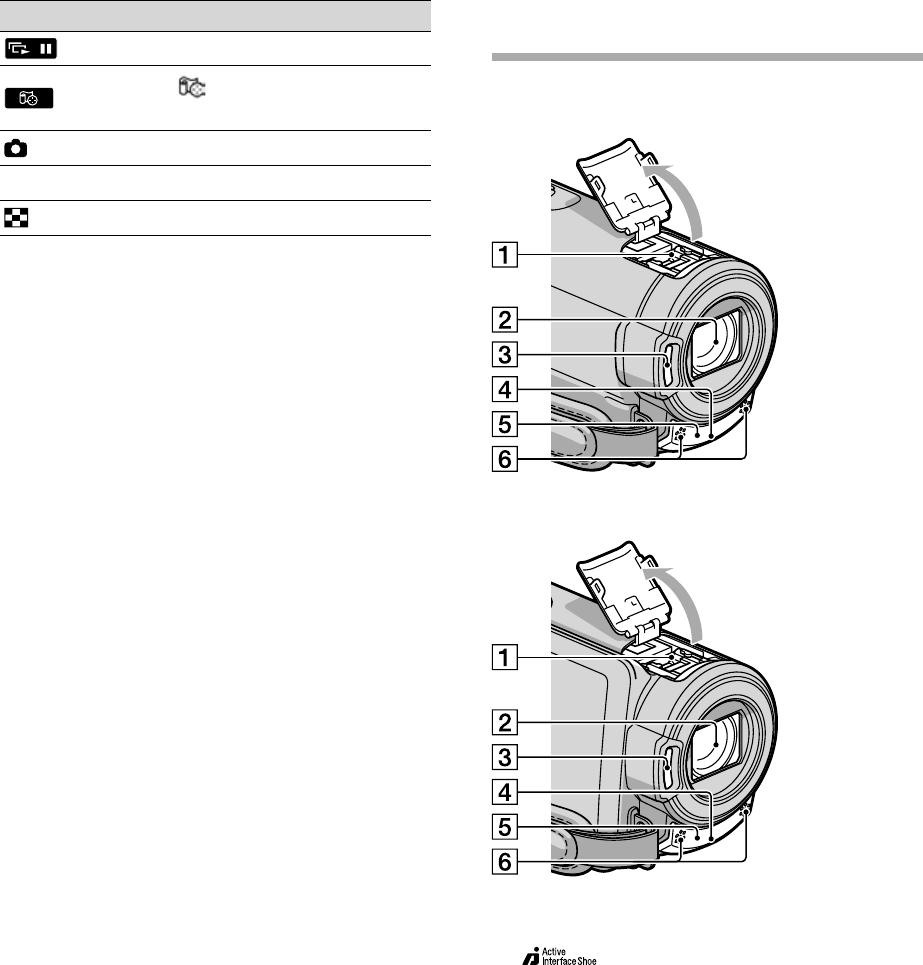 1
2
3
4
5
6

1
2
3
4
5
6

Active Interface Shoe