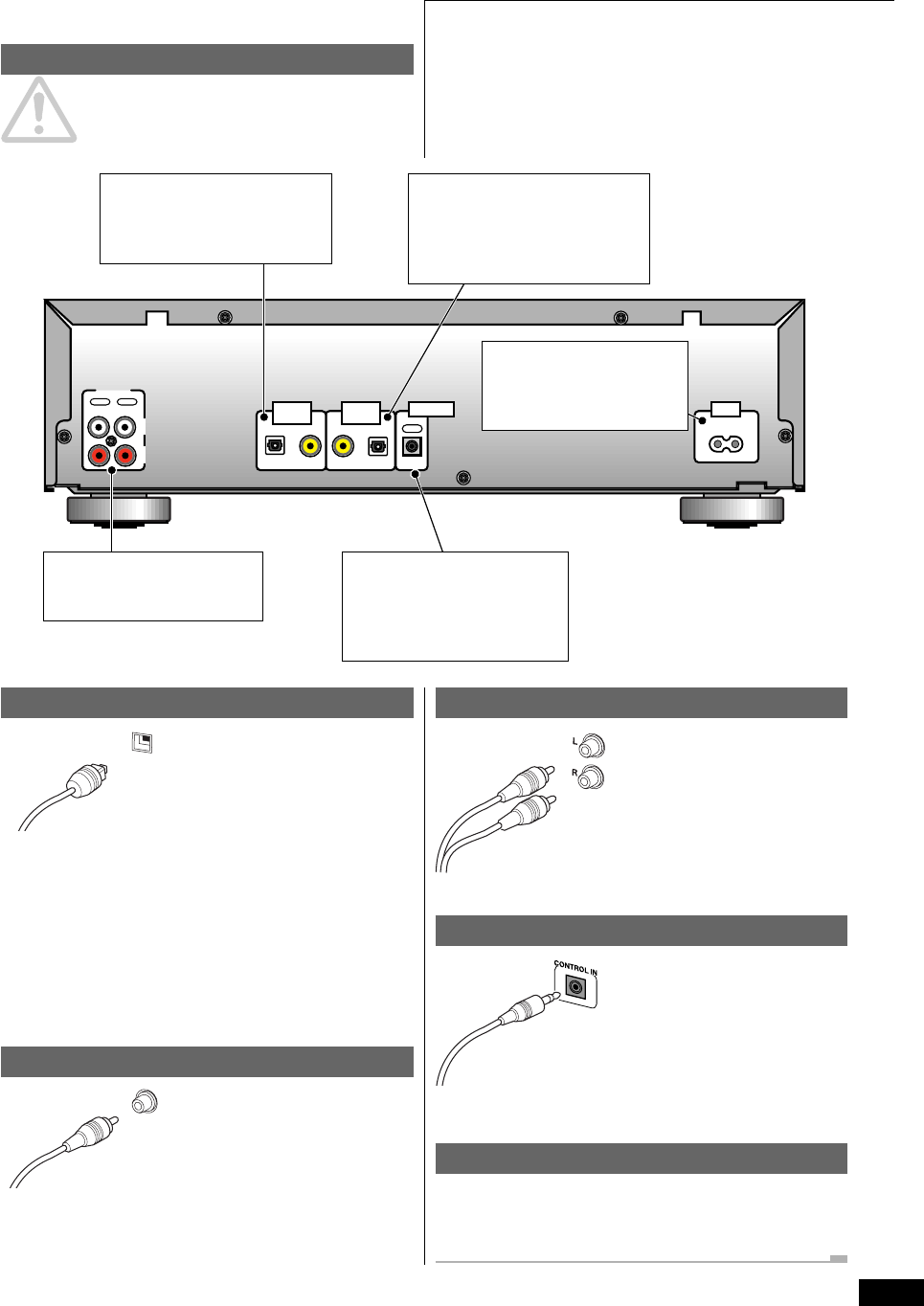 L
R
CONTROL IN