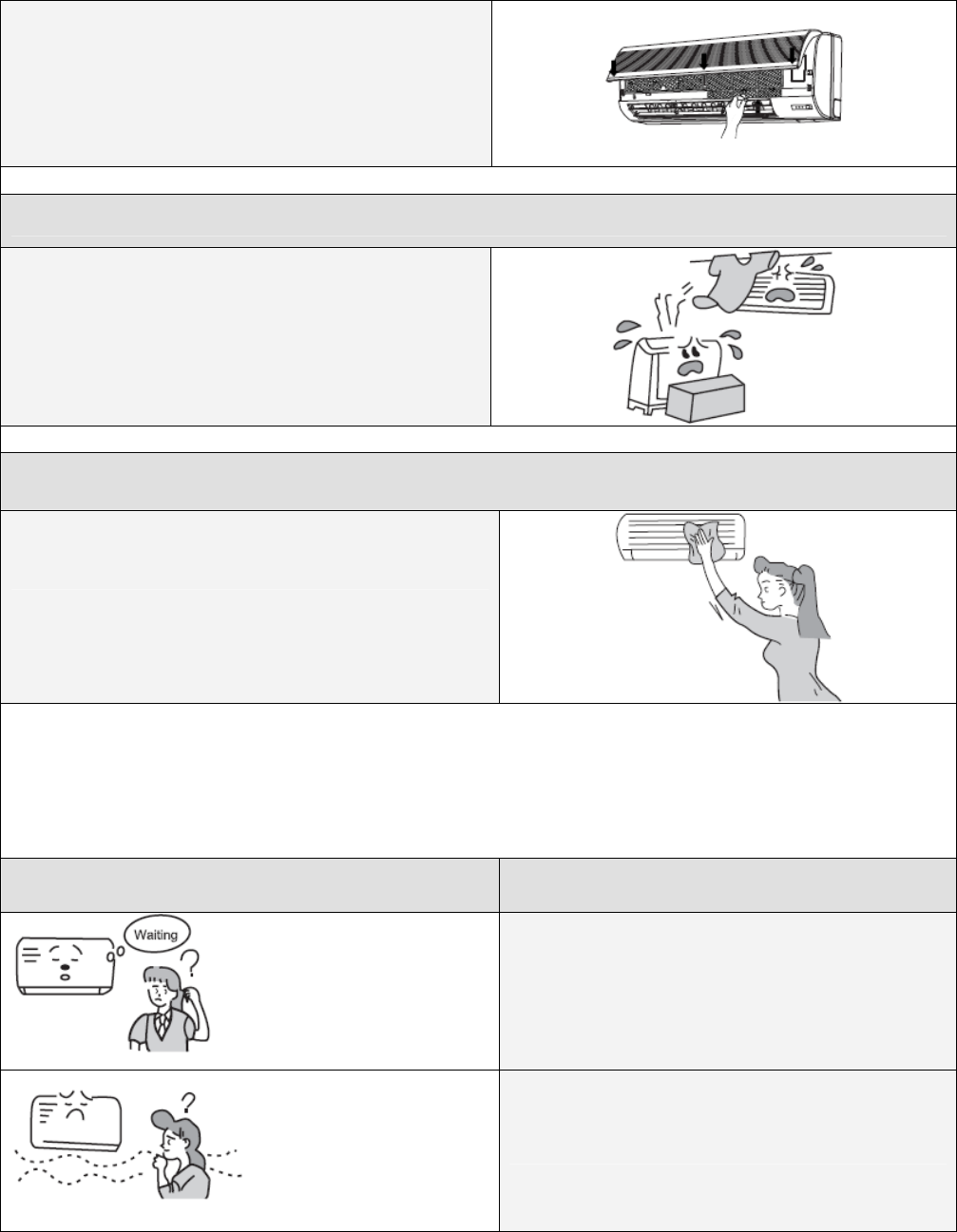 Waiting