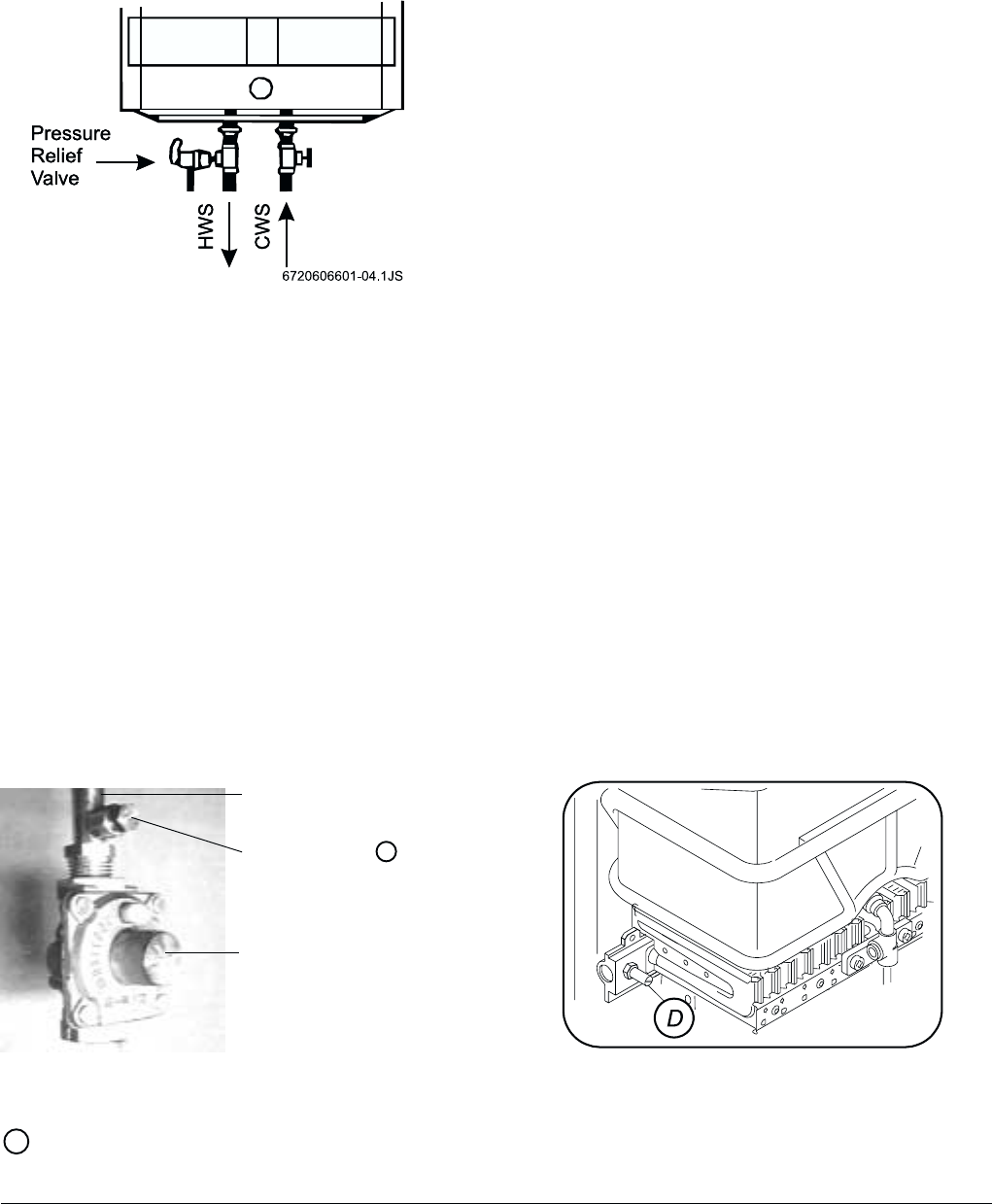 Pressure Relief Valve

HWS

CWS

6720606601-04.1JS

D