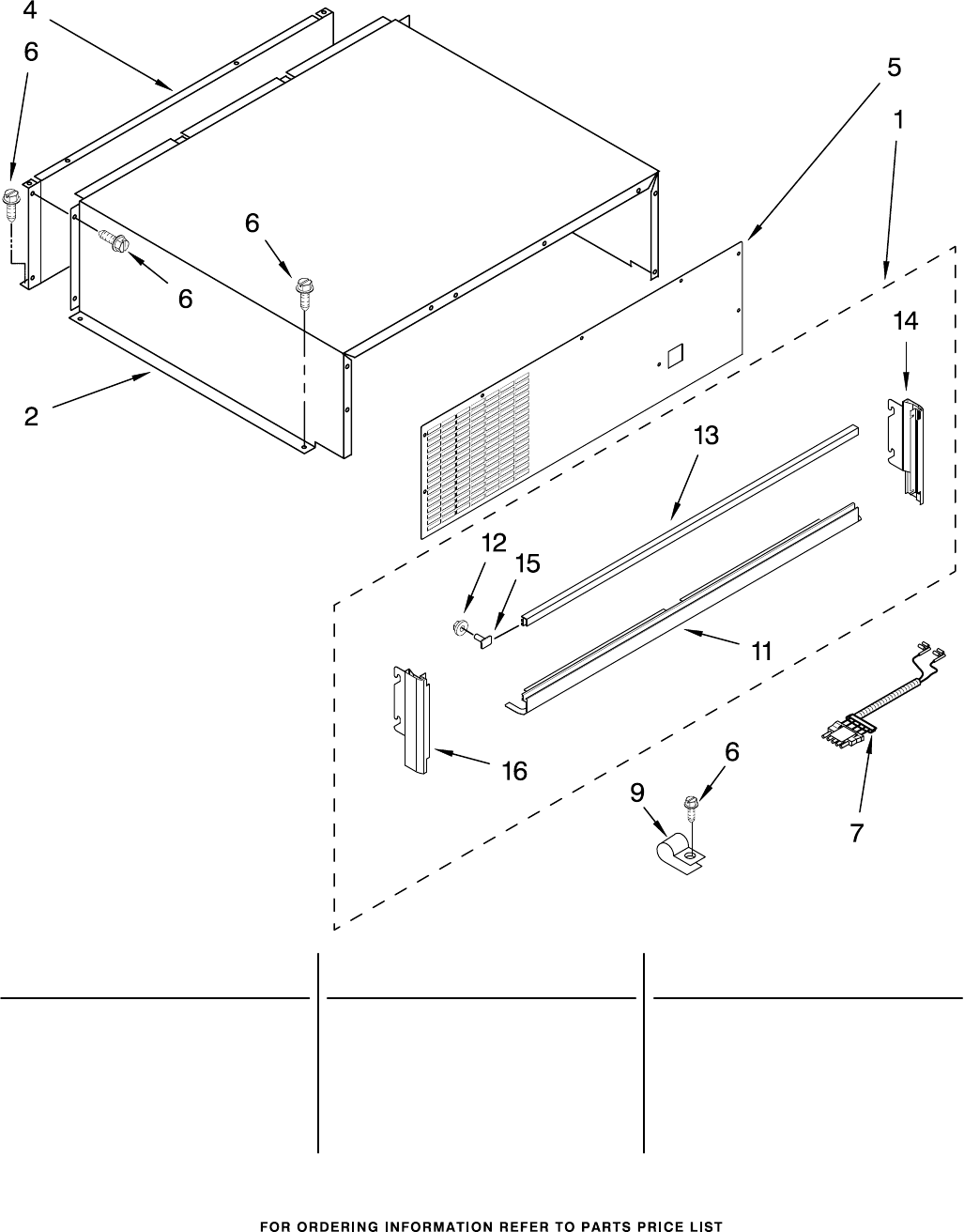 4
6
5
1
6
6
14
2
13
12
15
11
16
6
9
7

FOR ORDERING INFORMATION REFER TO PARTS PRICE LIST