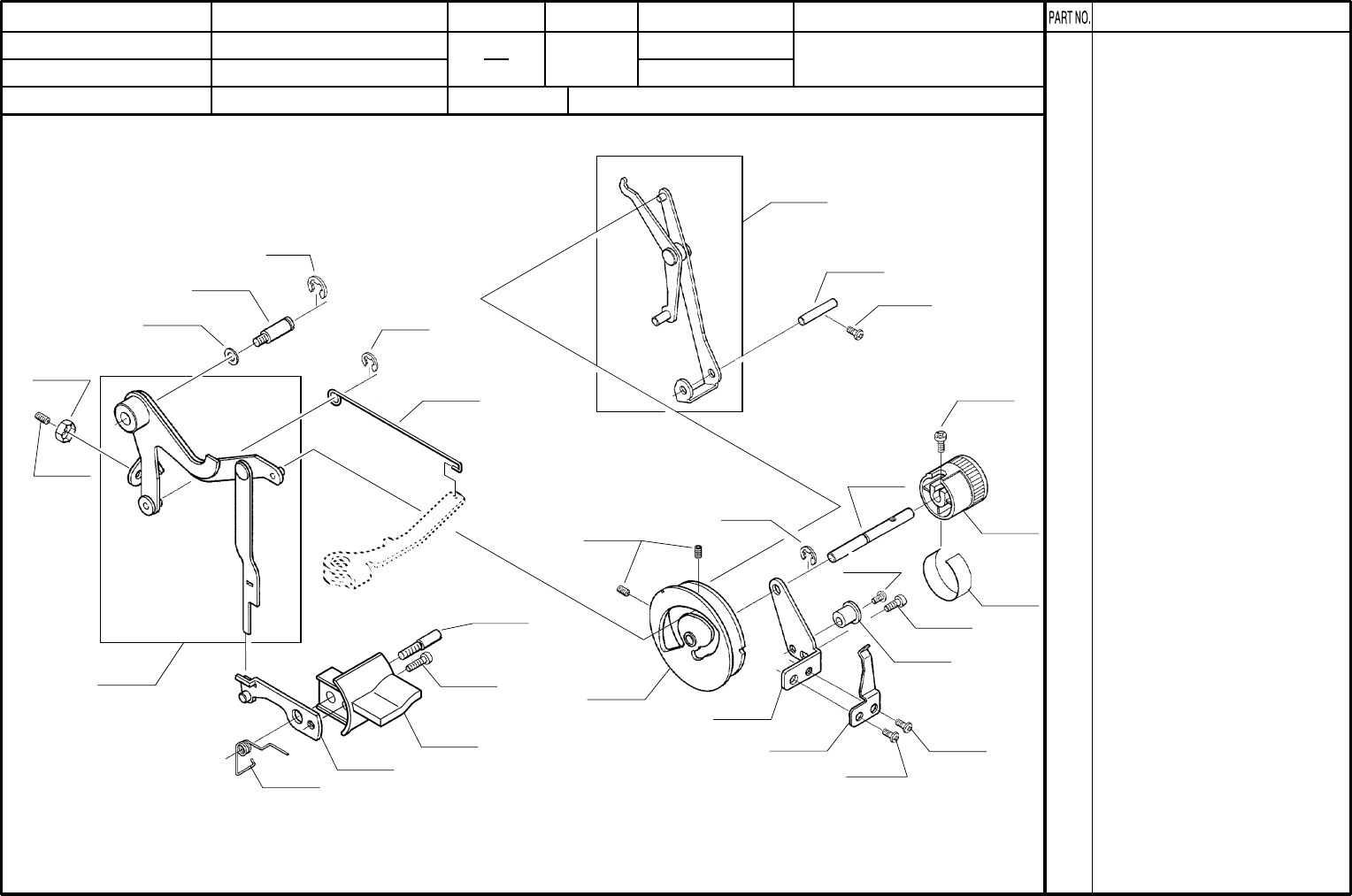 PART NO.