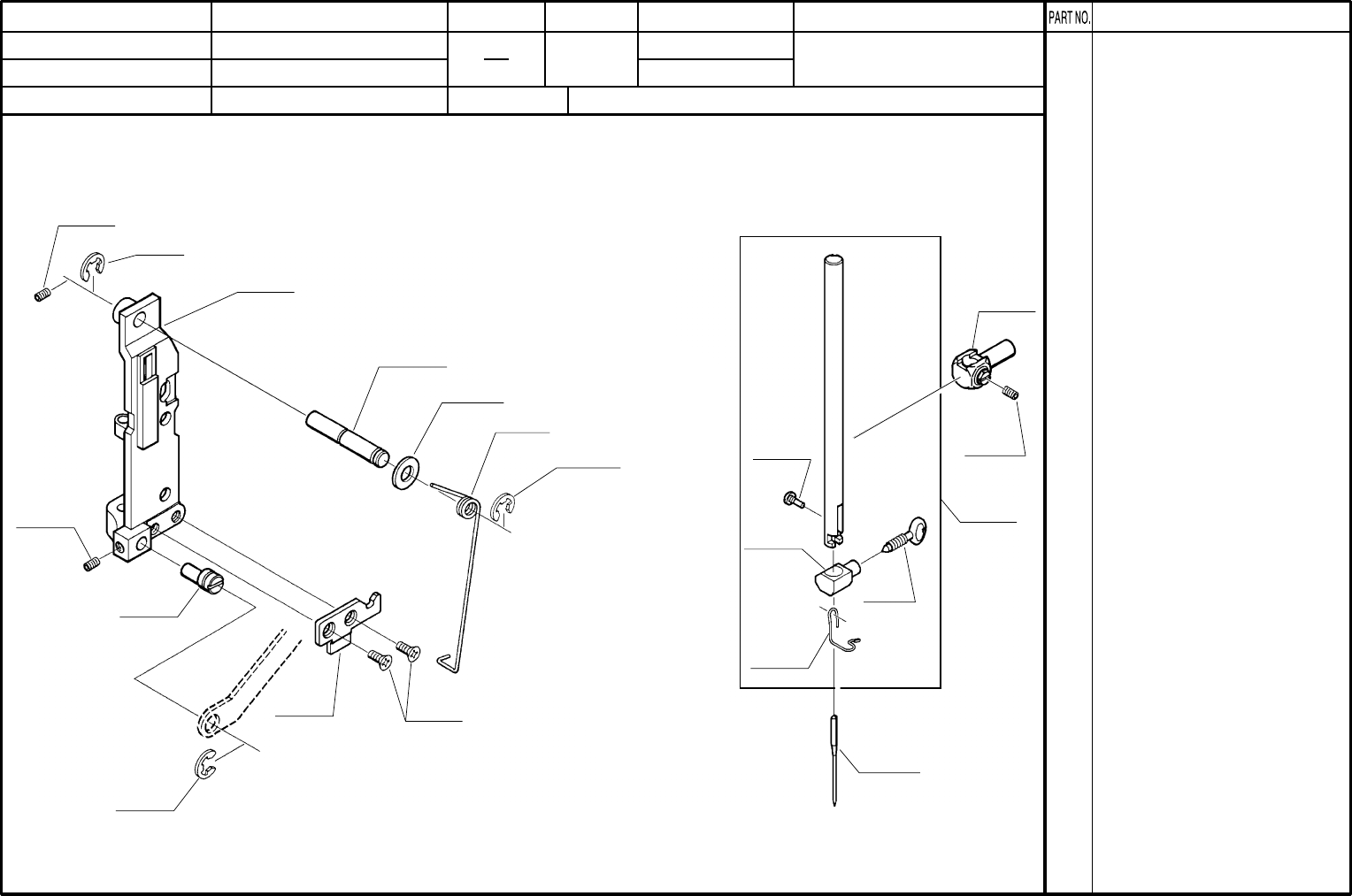 PART NO.