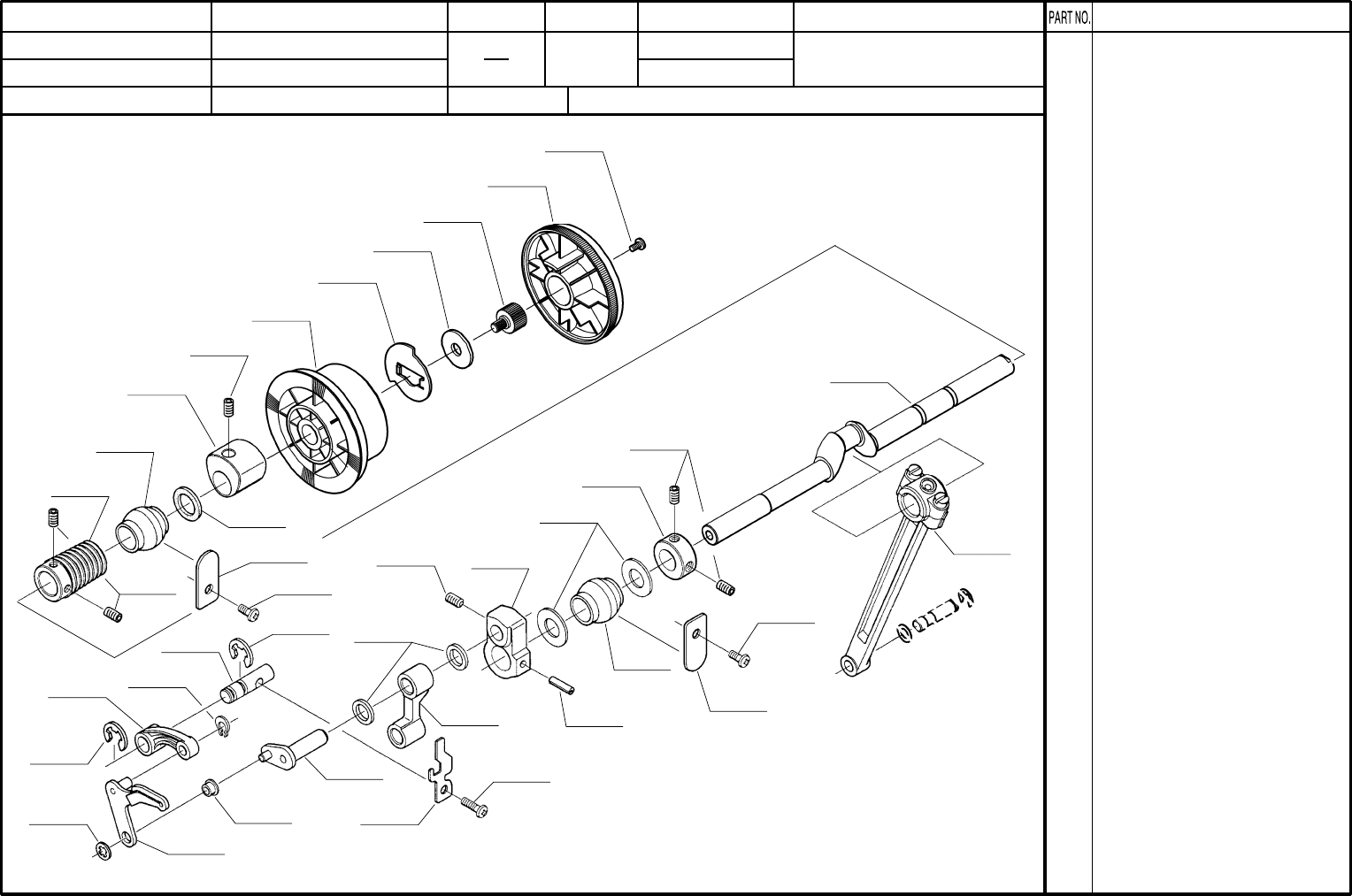 PART NO.