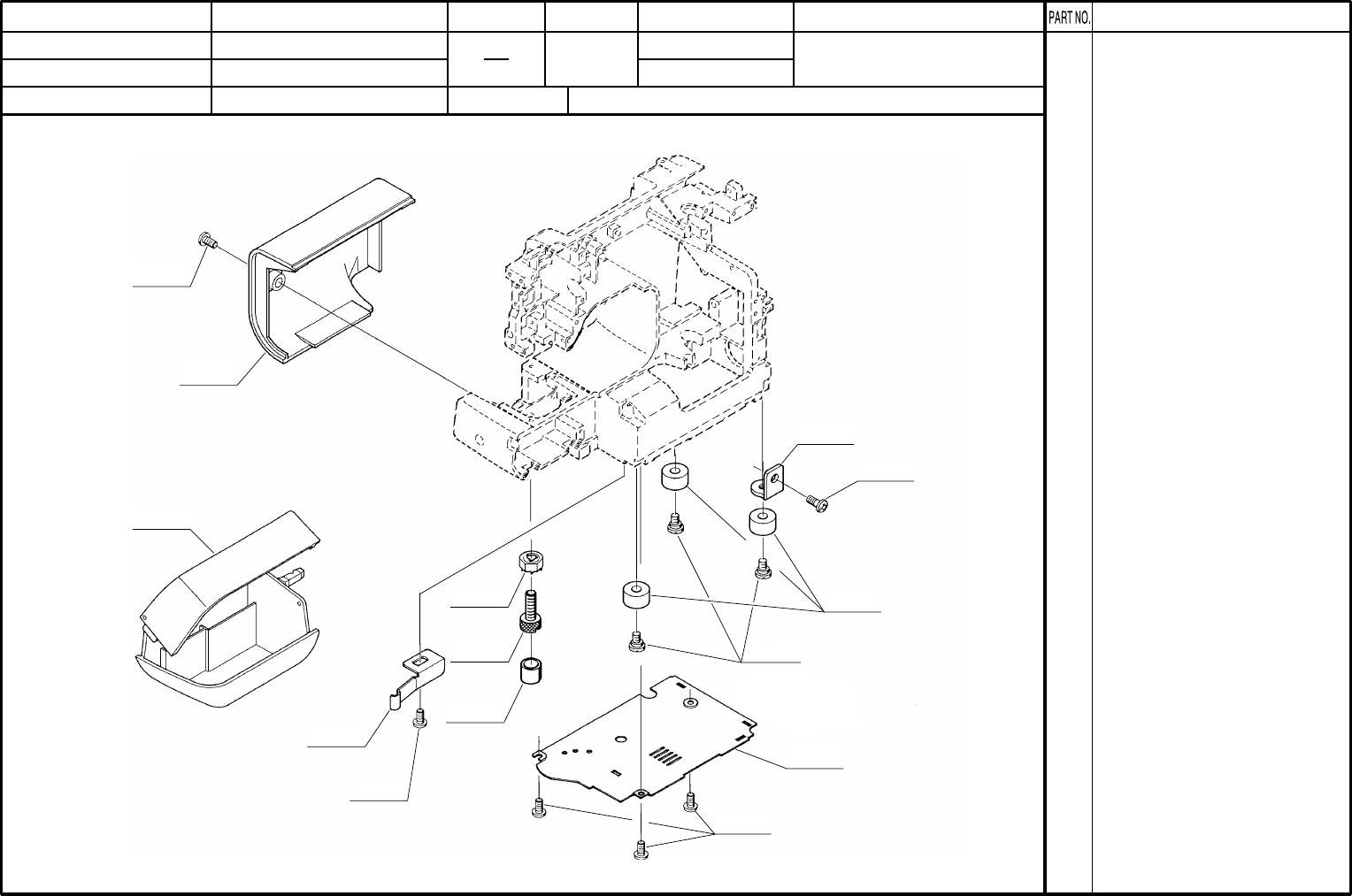 PART NO.