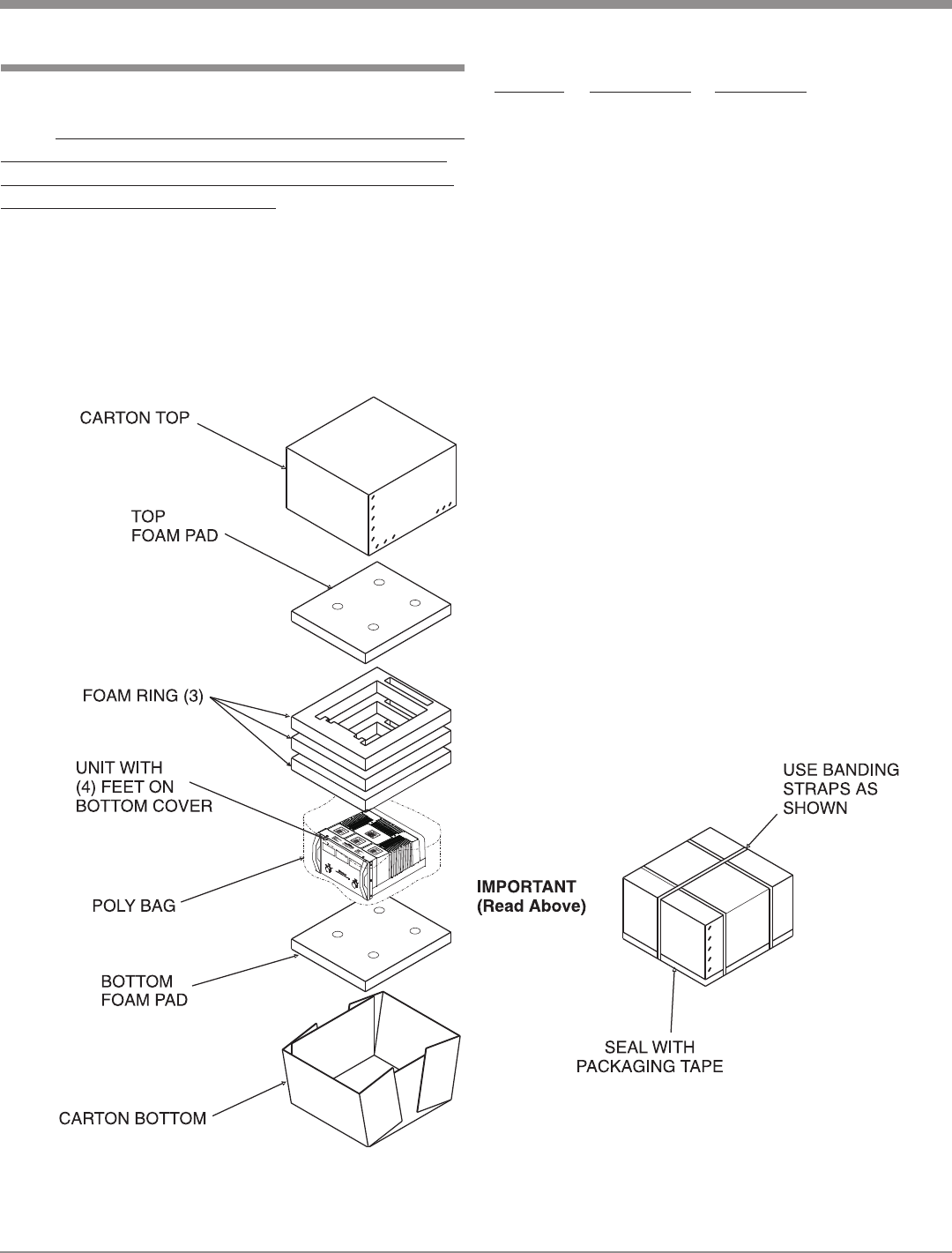 CARTON TOP

TOP FOAM PAD

FOAM RING (3)

UNIT WITH (4) FEET ON BOTTOM COVER

POLY BAG

BOTTOM FOAM PAD

CARTON BOTTOM

IMPORTANT (Read Above)

USE BANDING STRAPS AS SHOWN

SEAL WITH PACKAGING TAPE