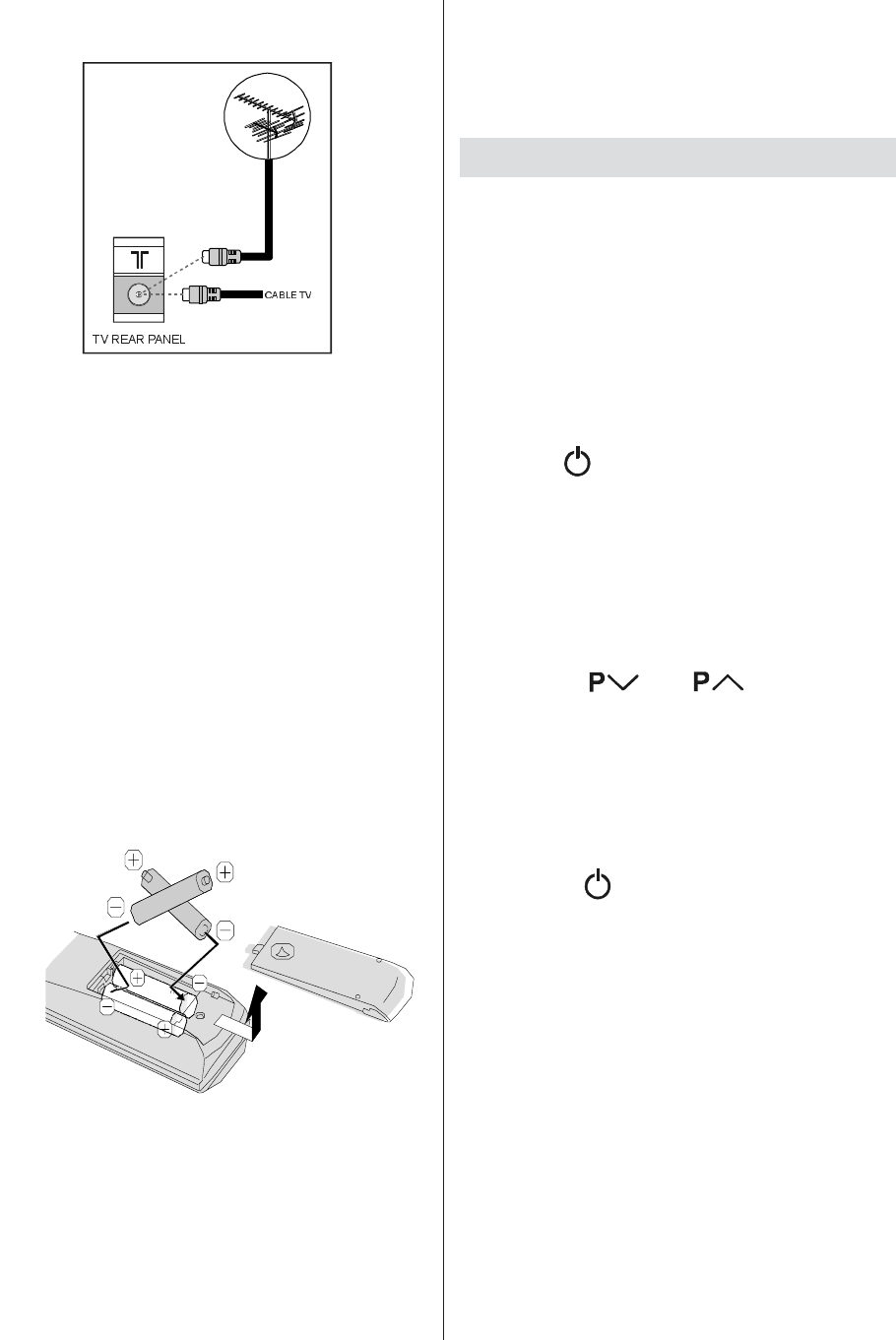 CABLE TV

TV REAR PANEL

P

P