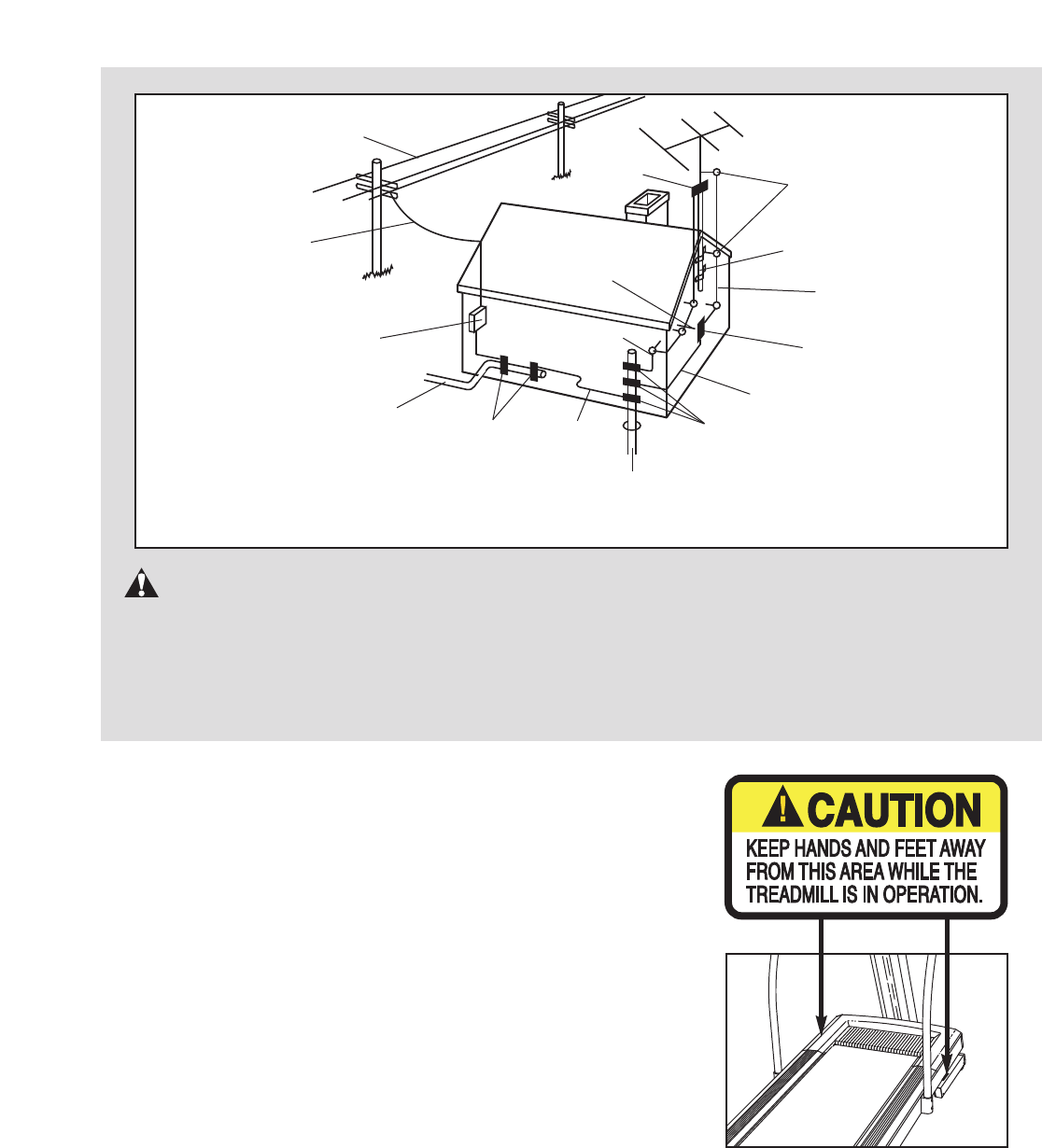 CAUTION
KEEP HANDS AND FEET AWAY FROM THIS AREA WHILE THE TREADMILL IS IN OPERATION.