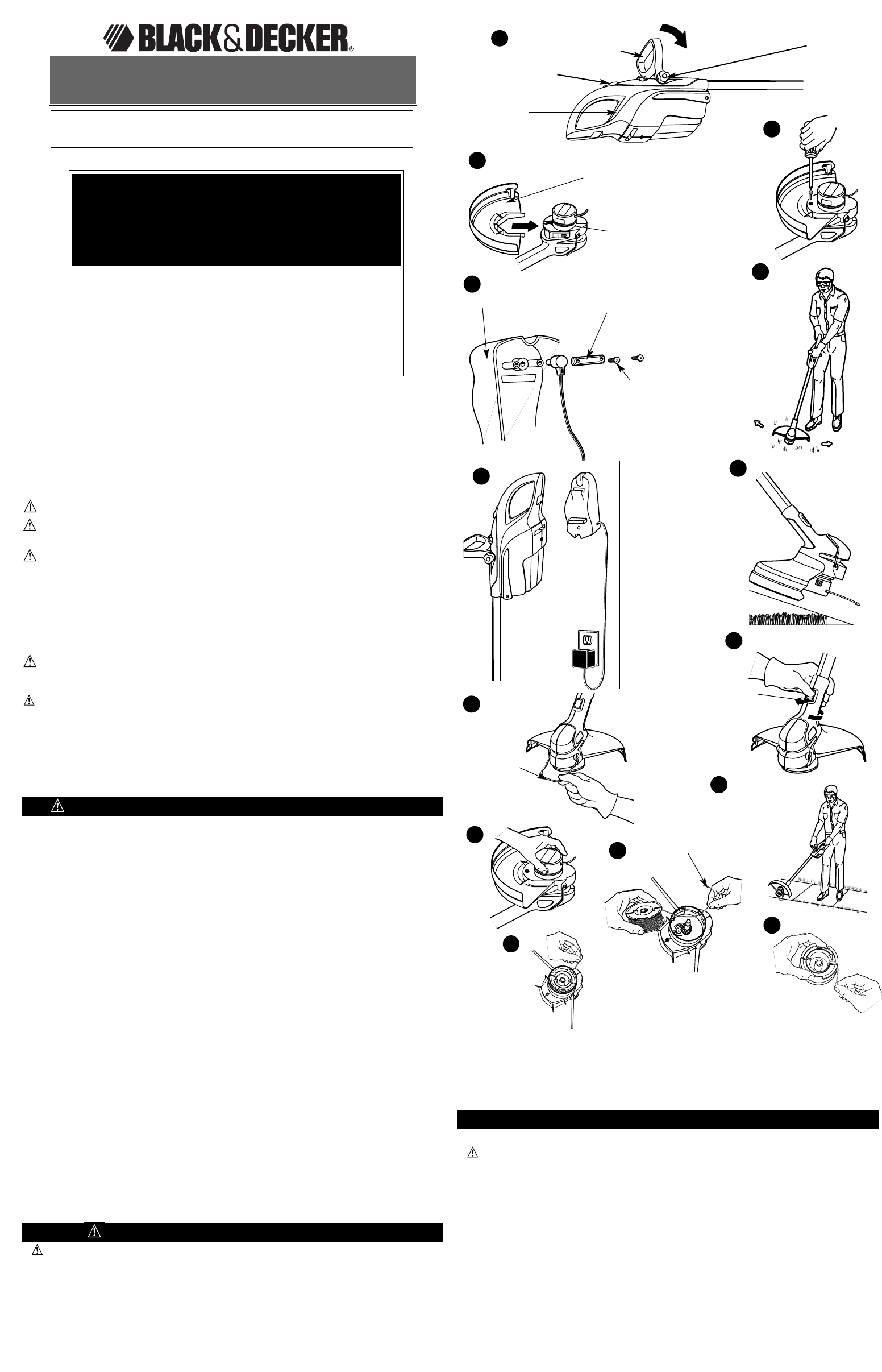 BLACK&DECKER®