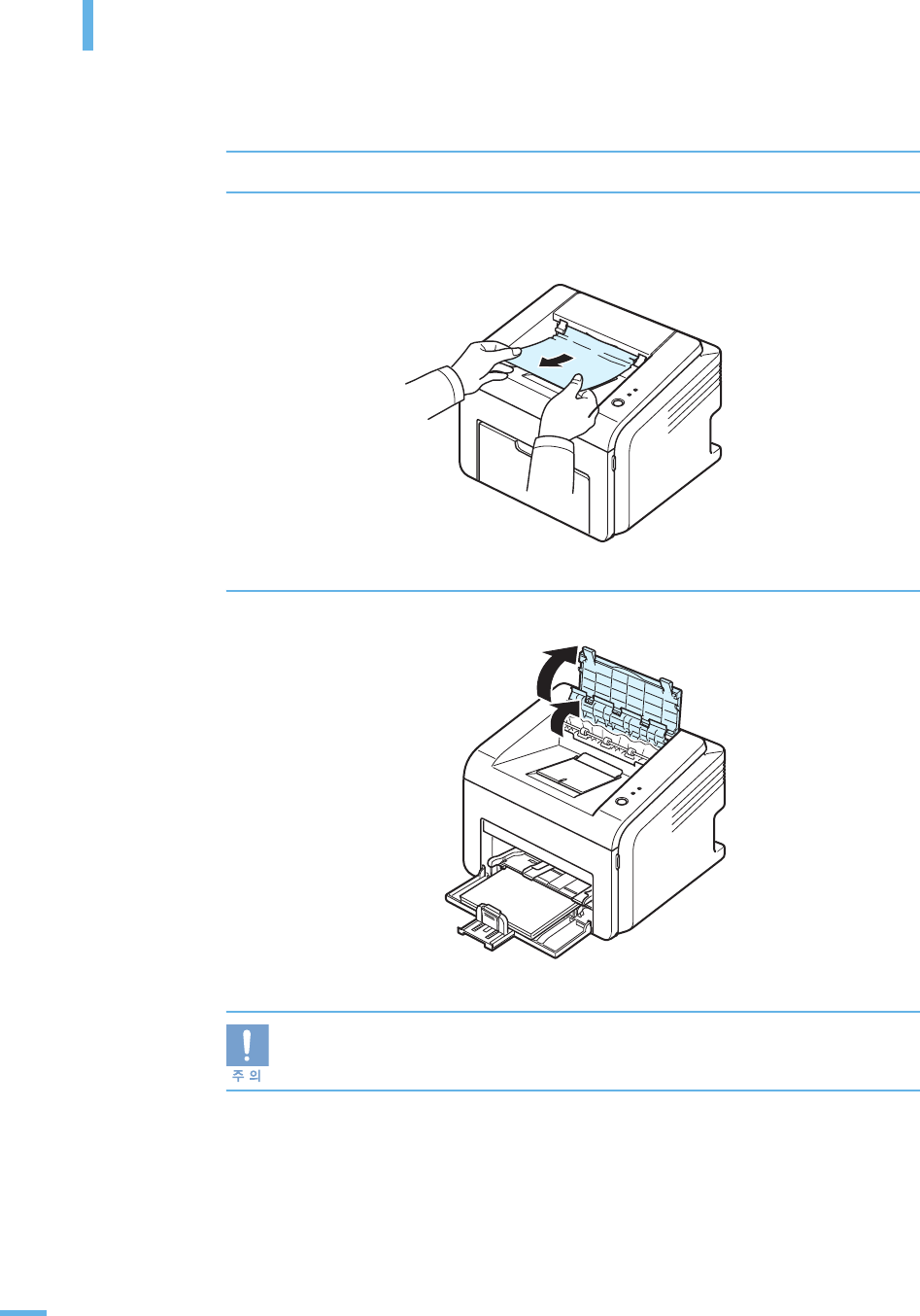 주 의