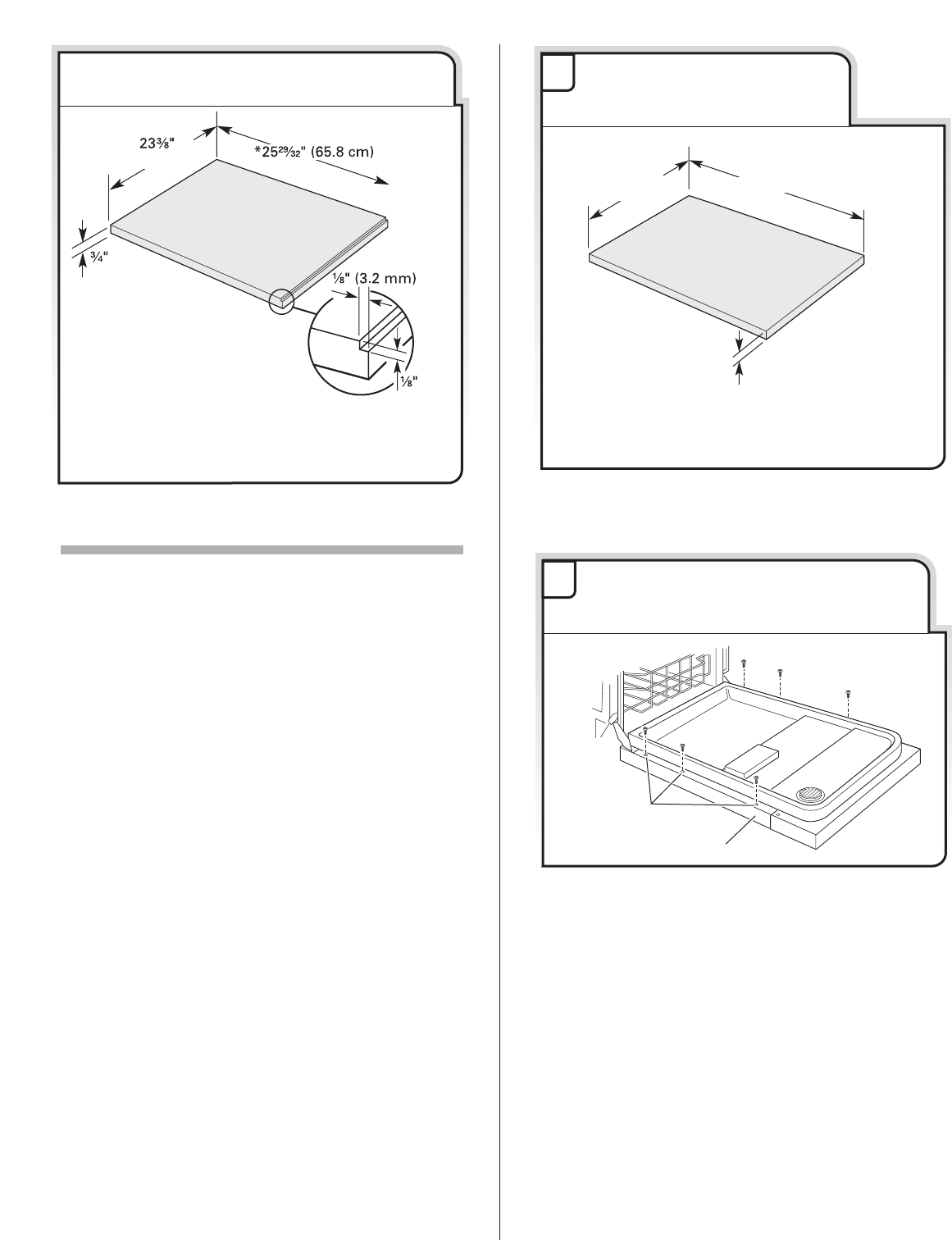 23⅜"

*25²⁹⁄₃₂" (65.8 cm)

¾"

⅛" (3.2 mm)

⅛"