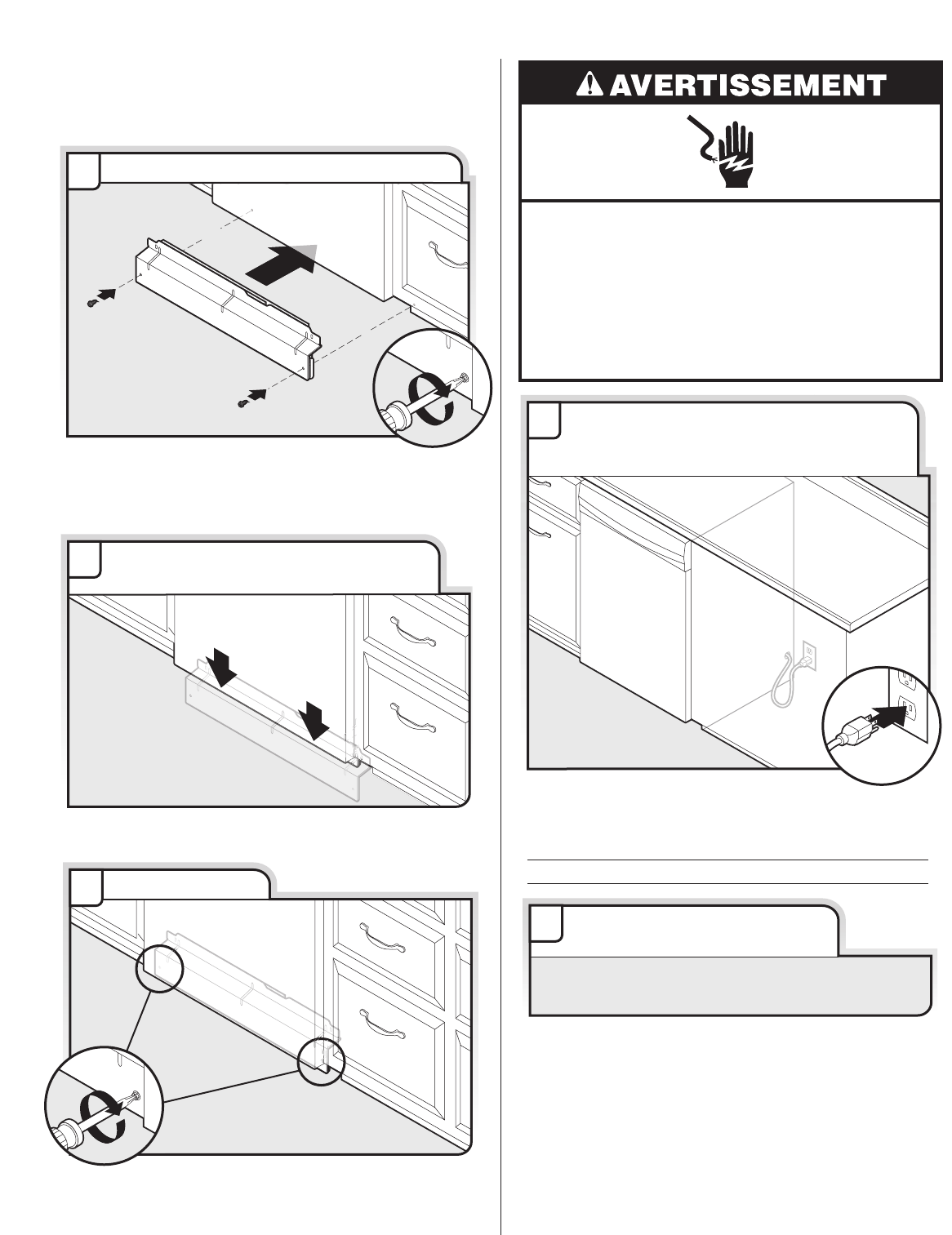 AVERTISSEMENT