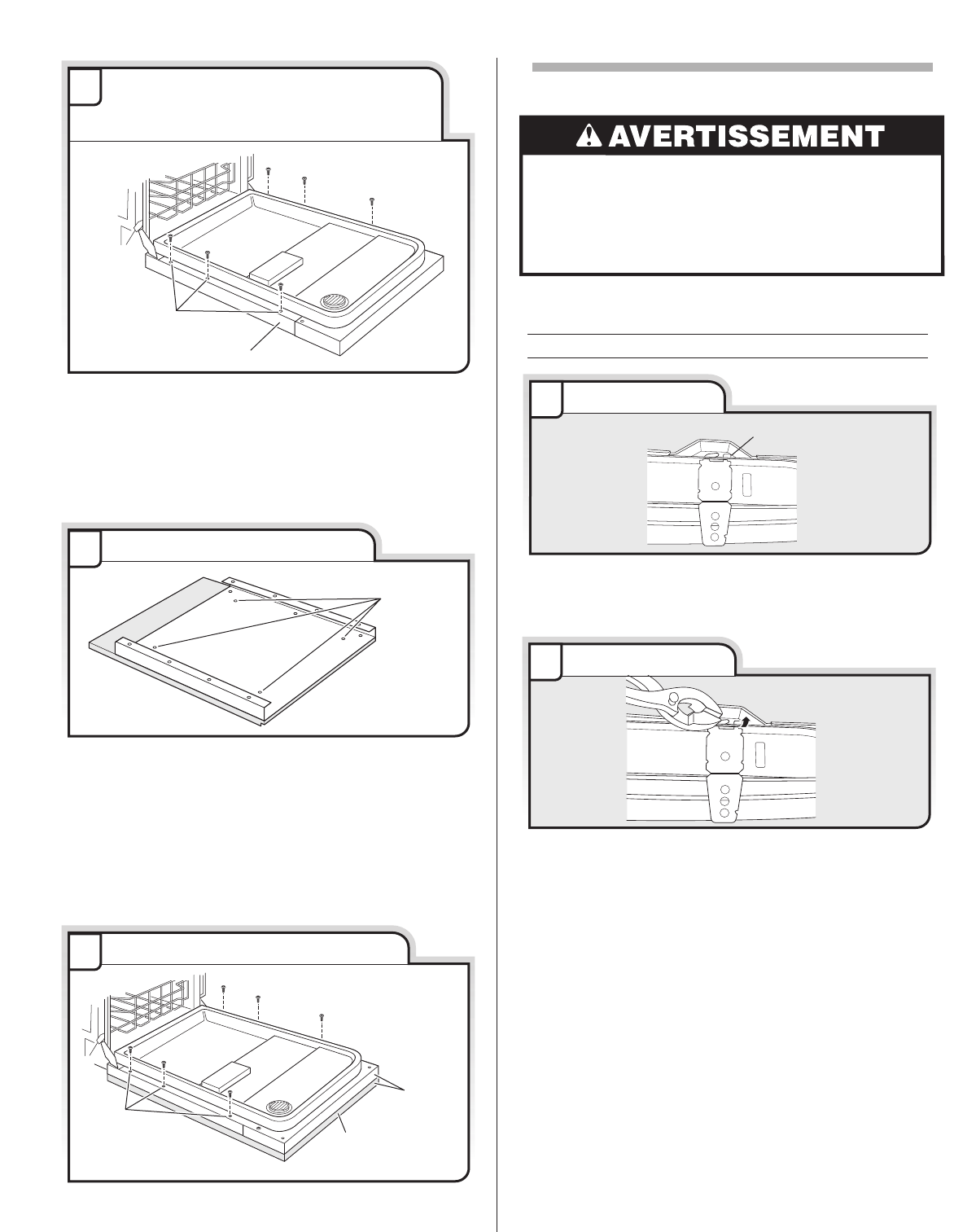 AVERTISSEMENT