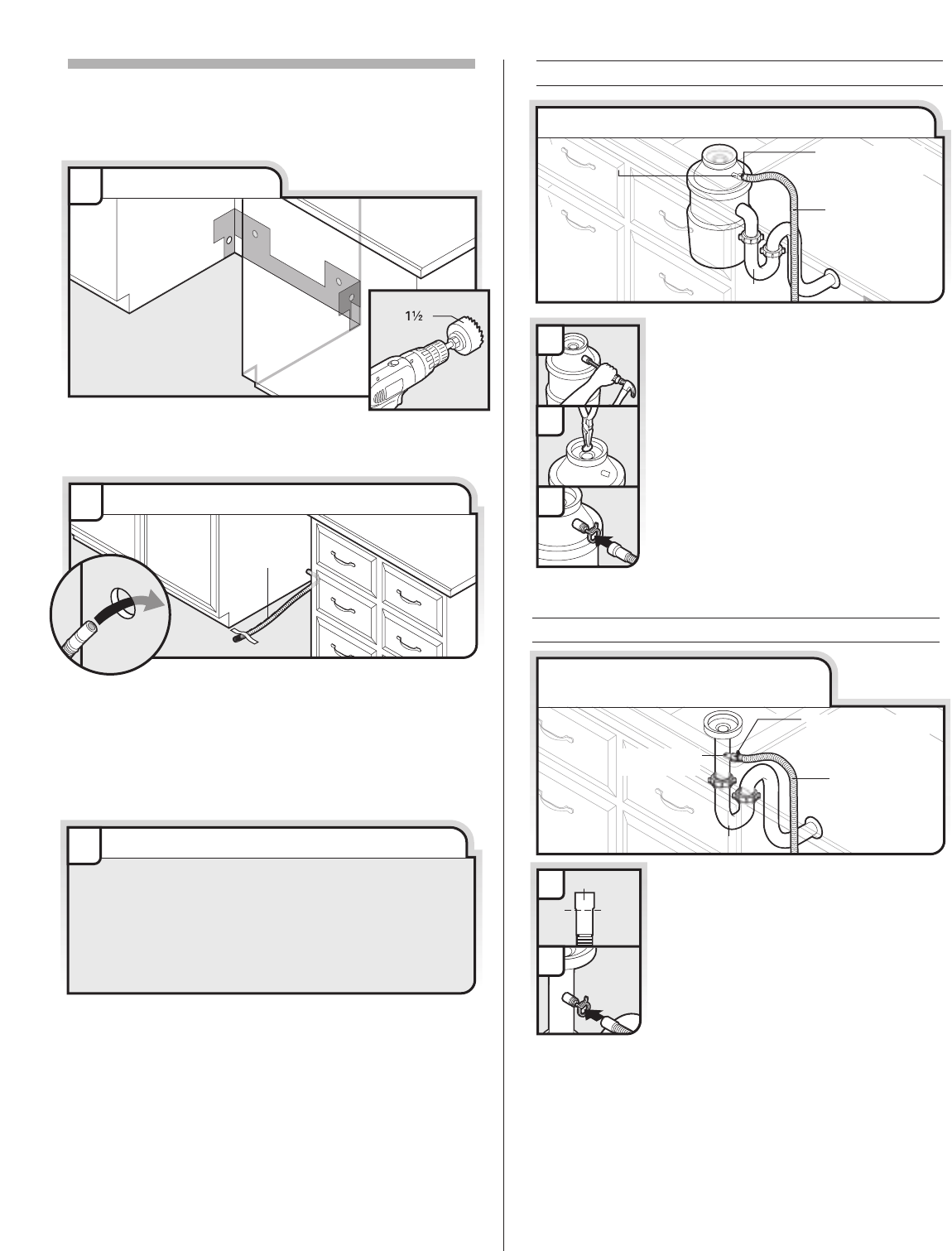 1½