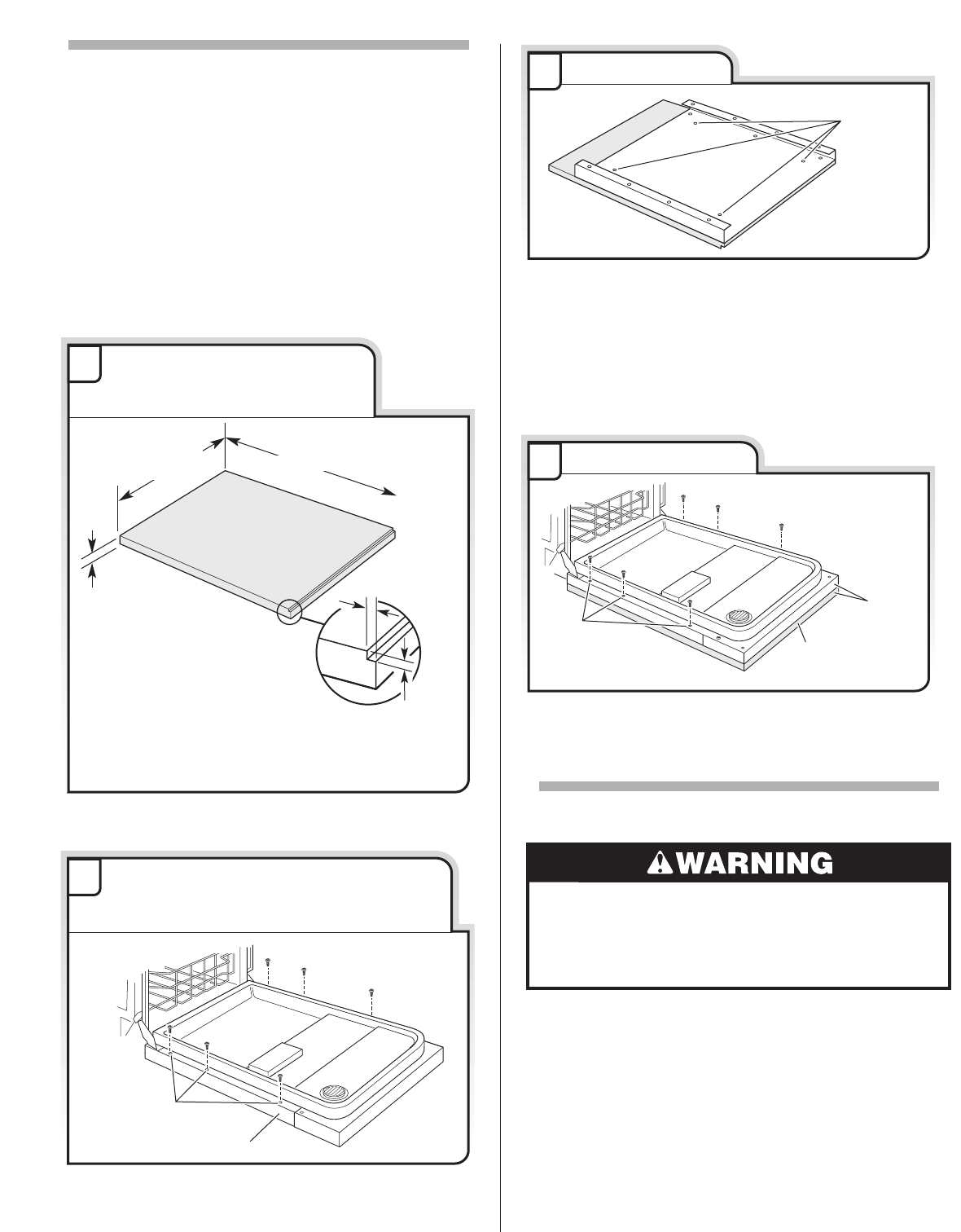 WARNING