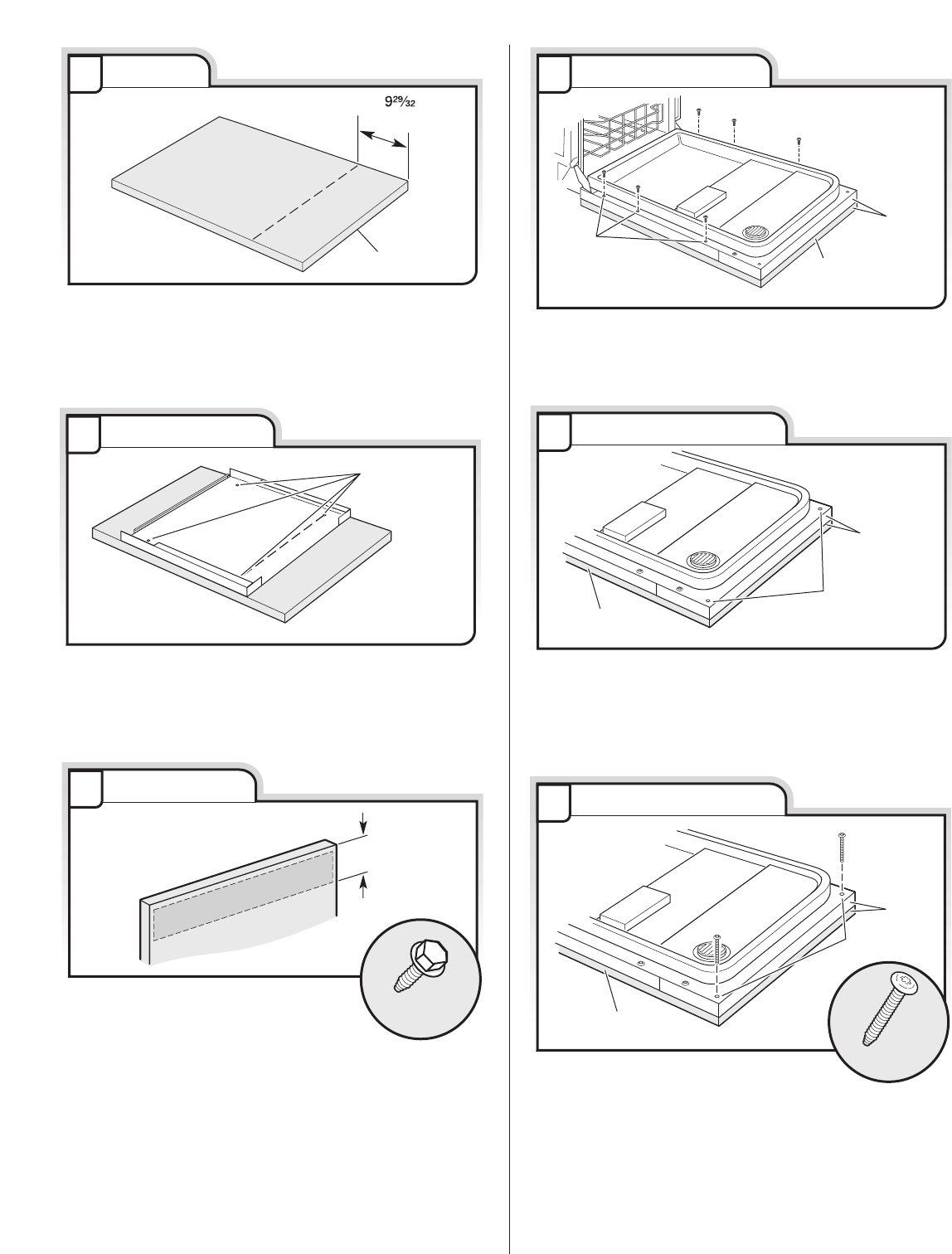 $9^{29}/_{32}$