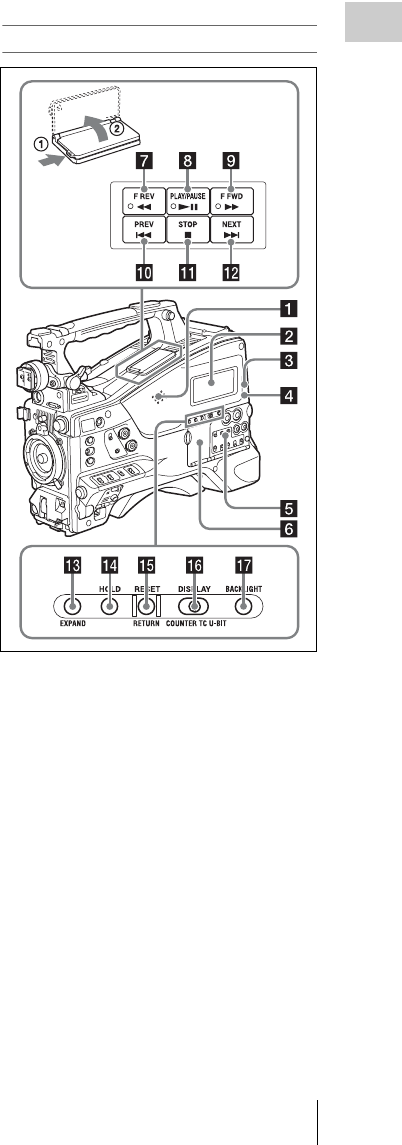 ①
②
7
8
9
F REV
PLAY/PAUSE
F FWD
PREV
STOP
NEXT
10
11
12
1
2
3
4
5
6
13
14
15
16
17
HOLD
RESET
DISPLAY
BACKLIGHT
EXPAND
RETURN
COUNTER TC U-BIT