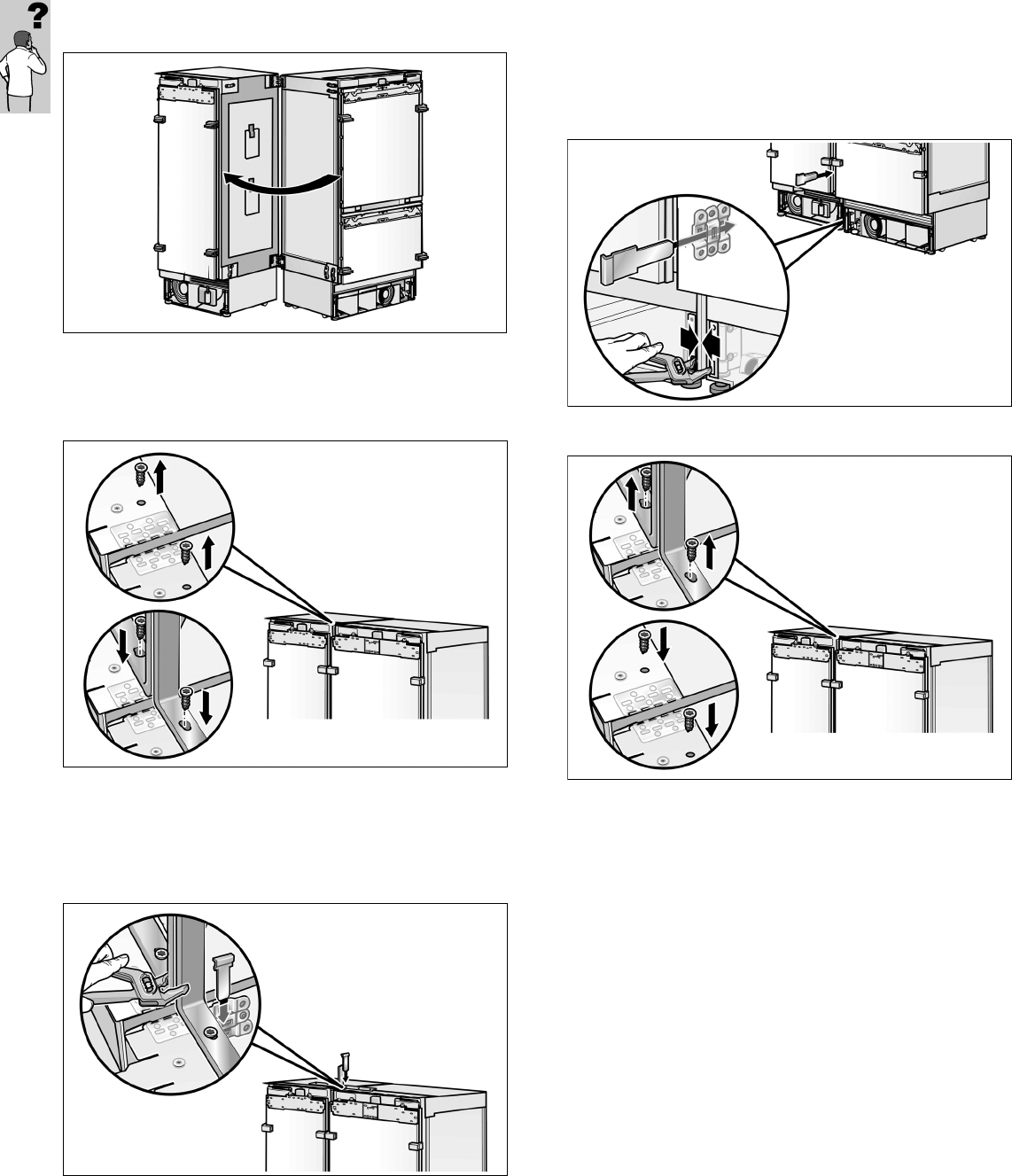 ?