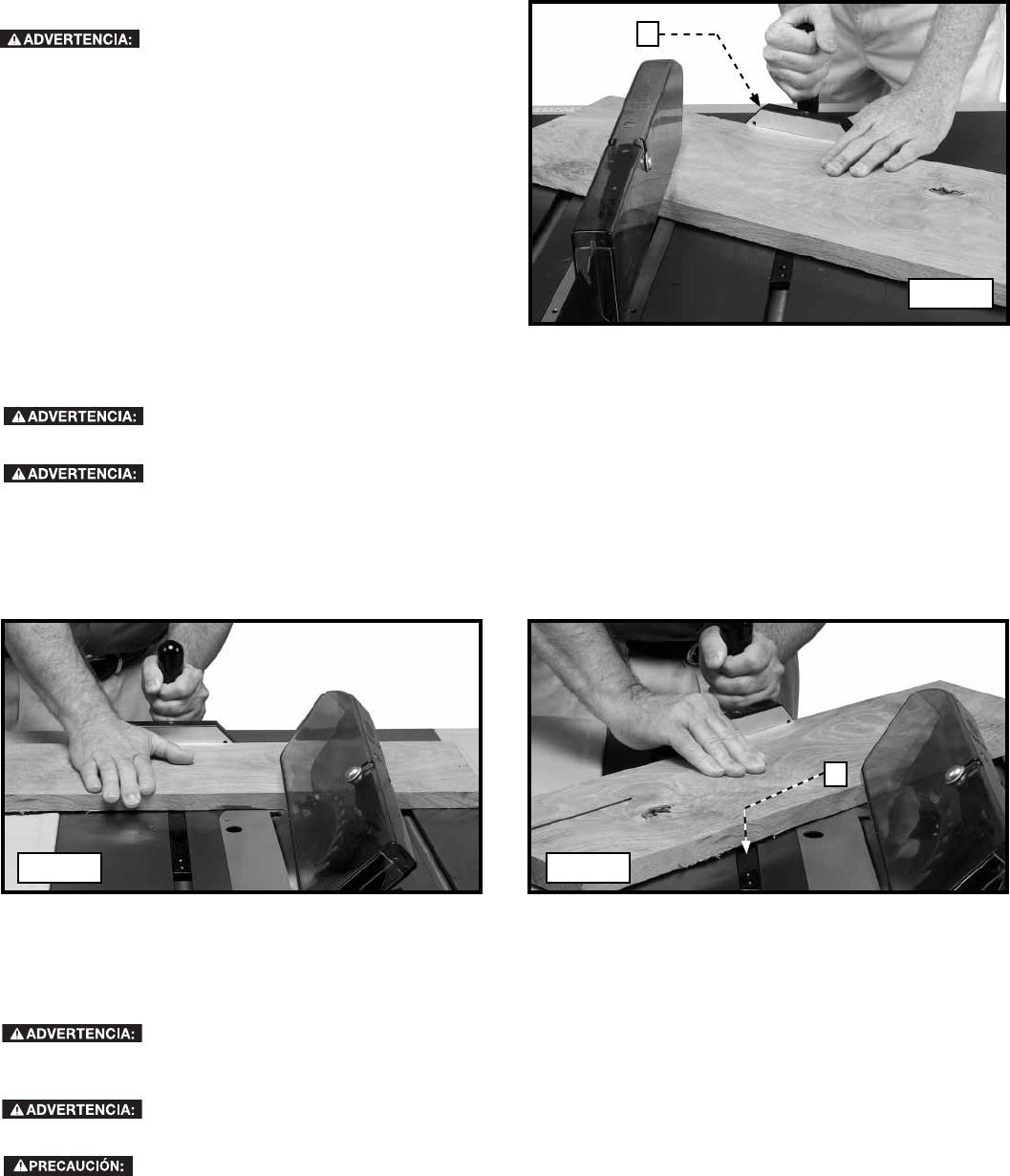 ADVERTENCIA:

ADVERTENCIA:

ADVERTENCIA:

ADVERTENCIA:

ADVERTENCIA:

PRECAUCIÓN: