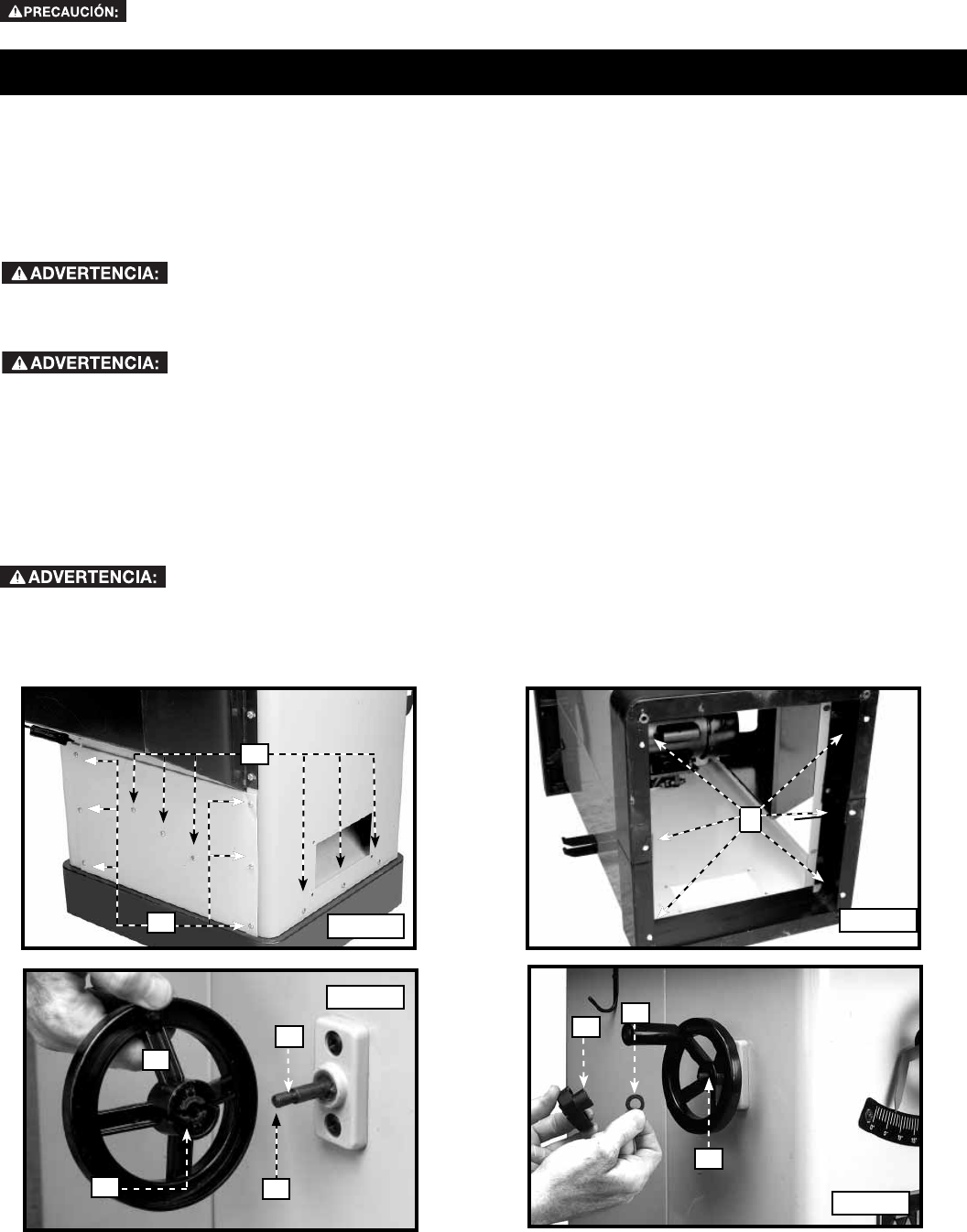 PRECAUCIÓN:

ADVERTENCIA:

ADVERTENCIA:

ADVERTENCIA: