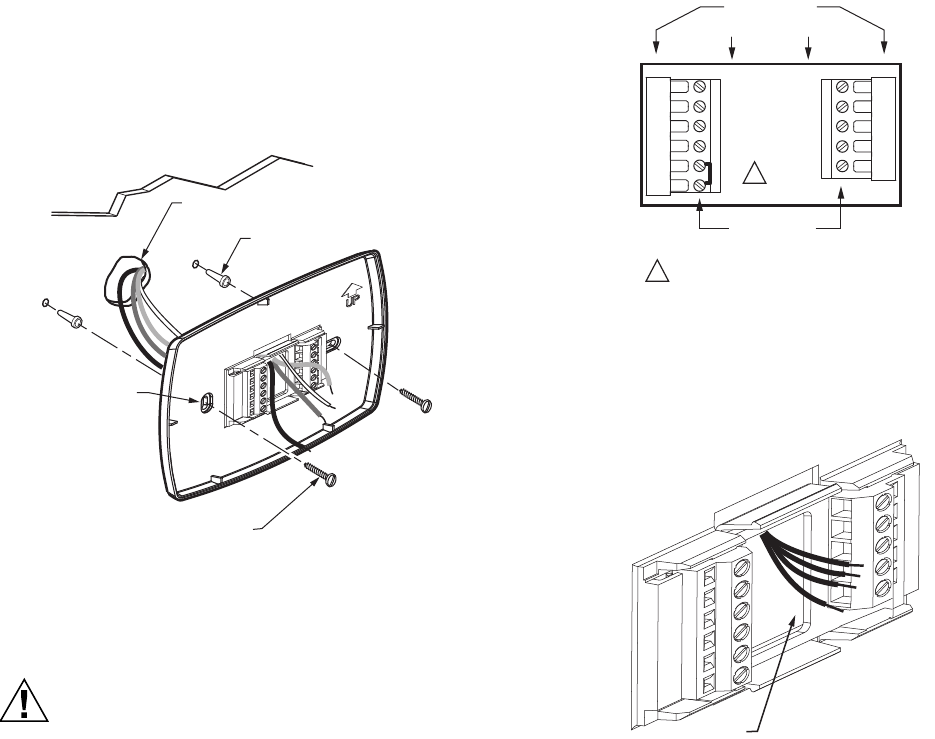 UP