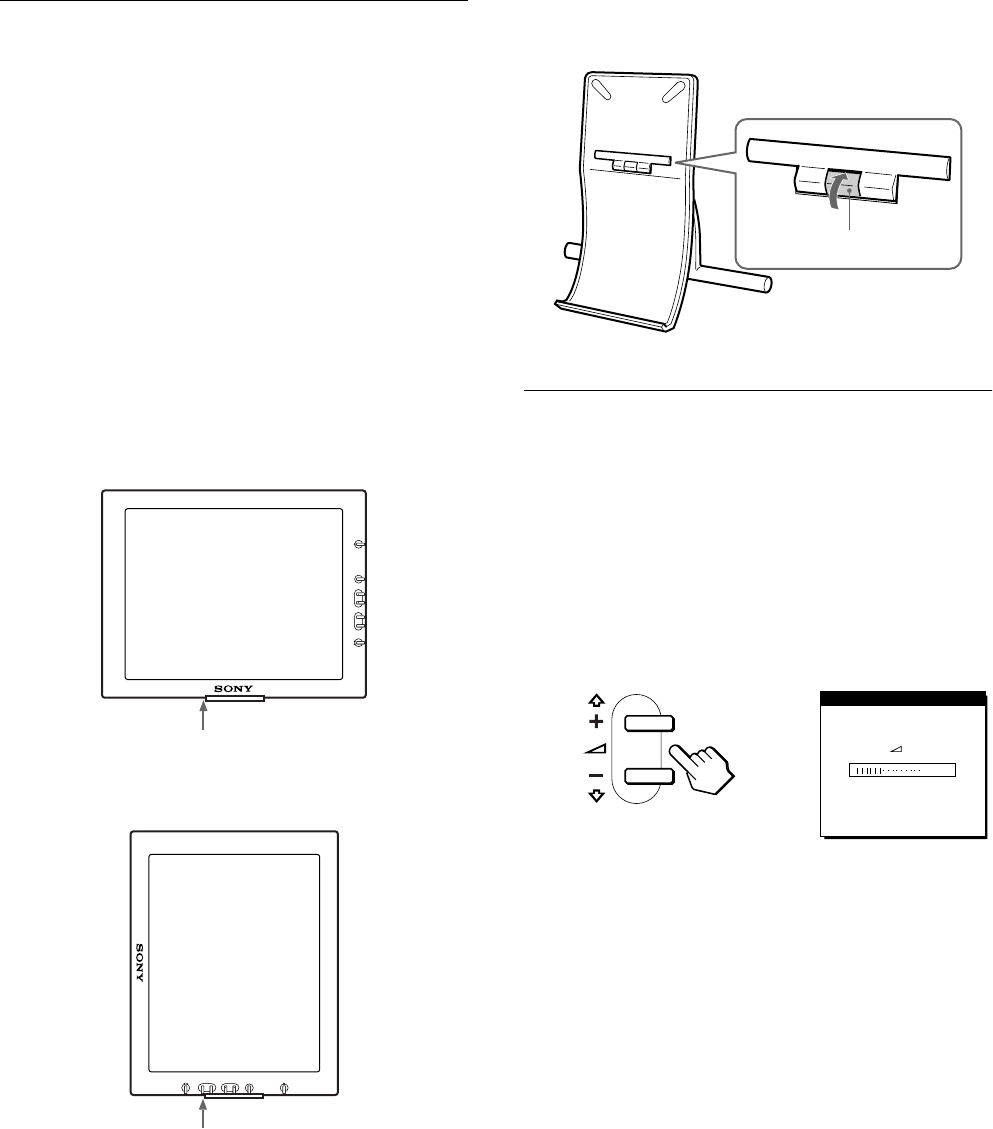 SONY

SONY