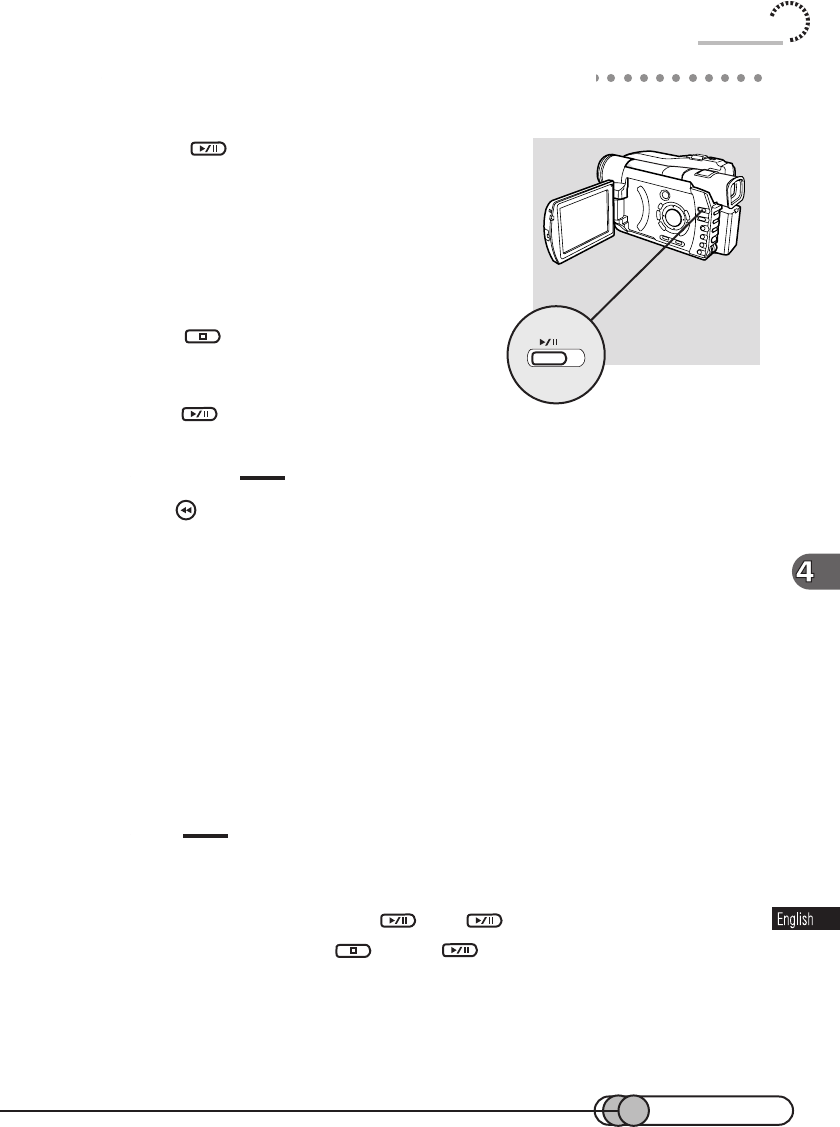 4

English