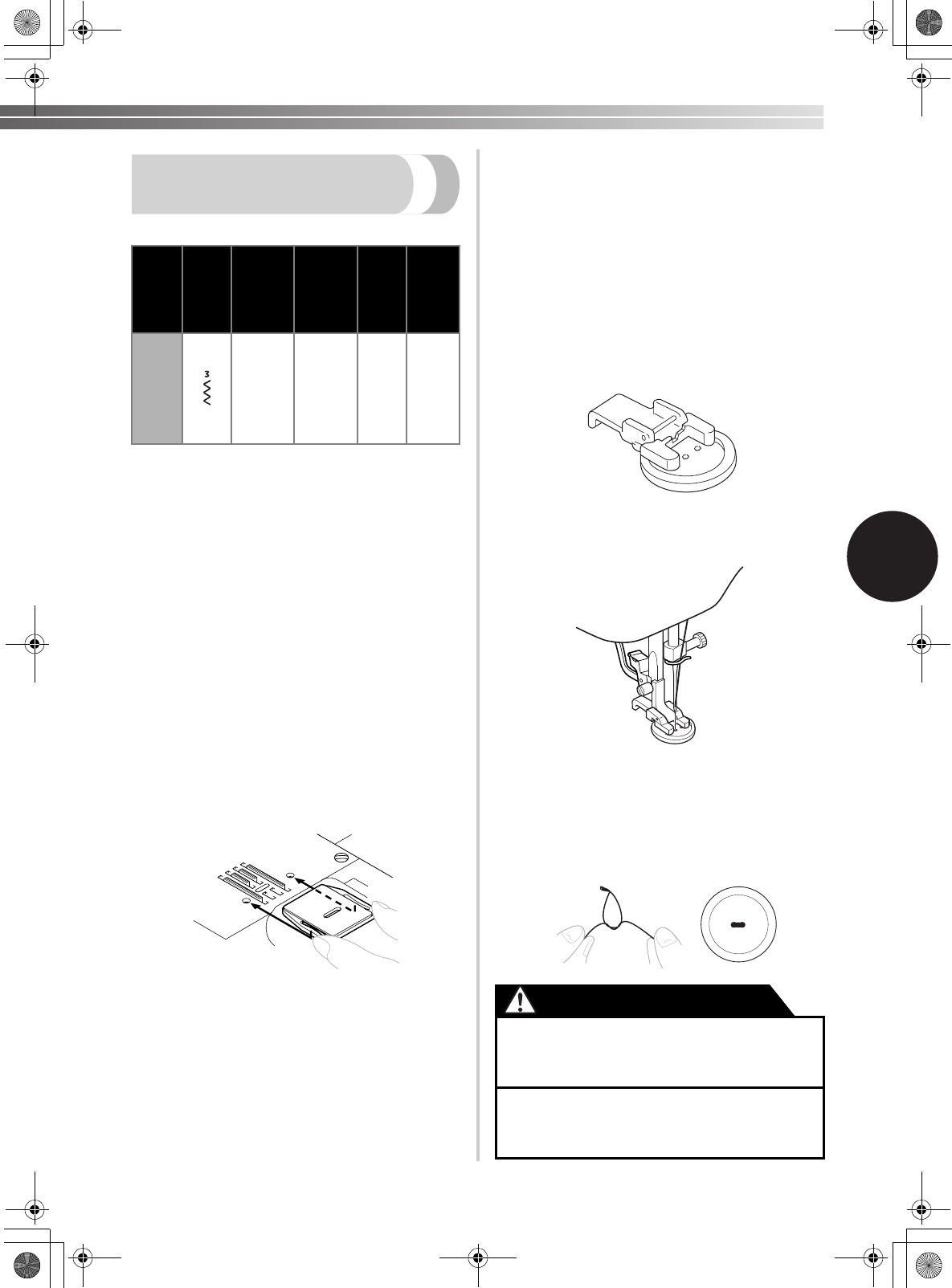 3