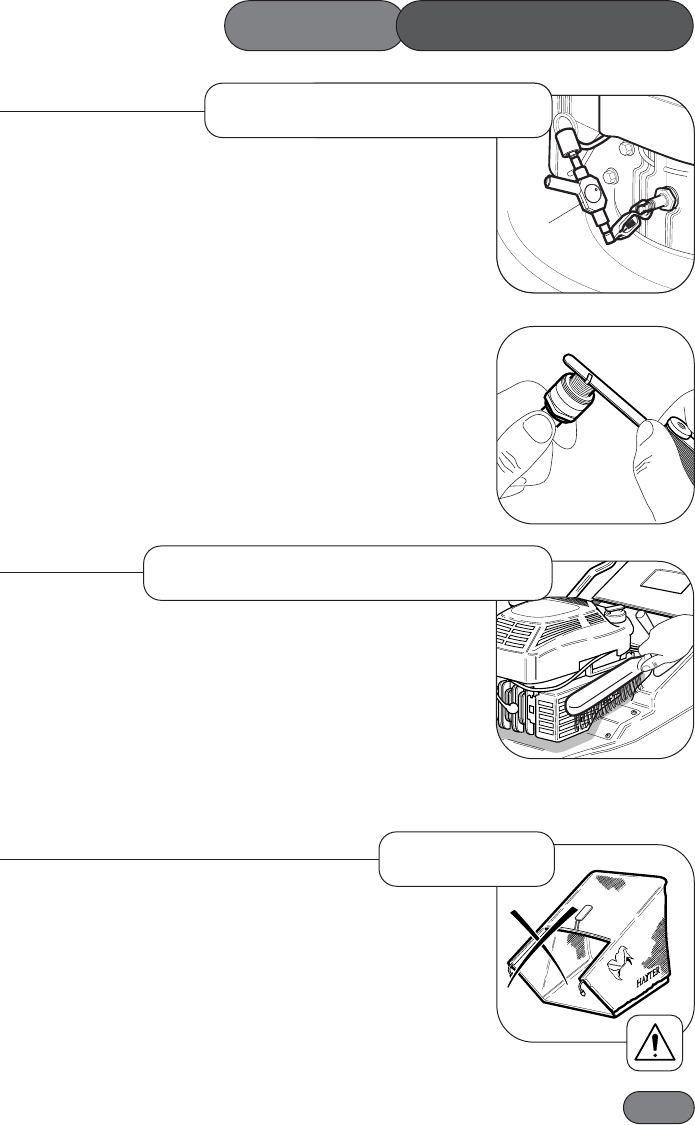 HAYTER