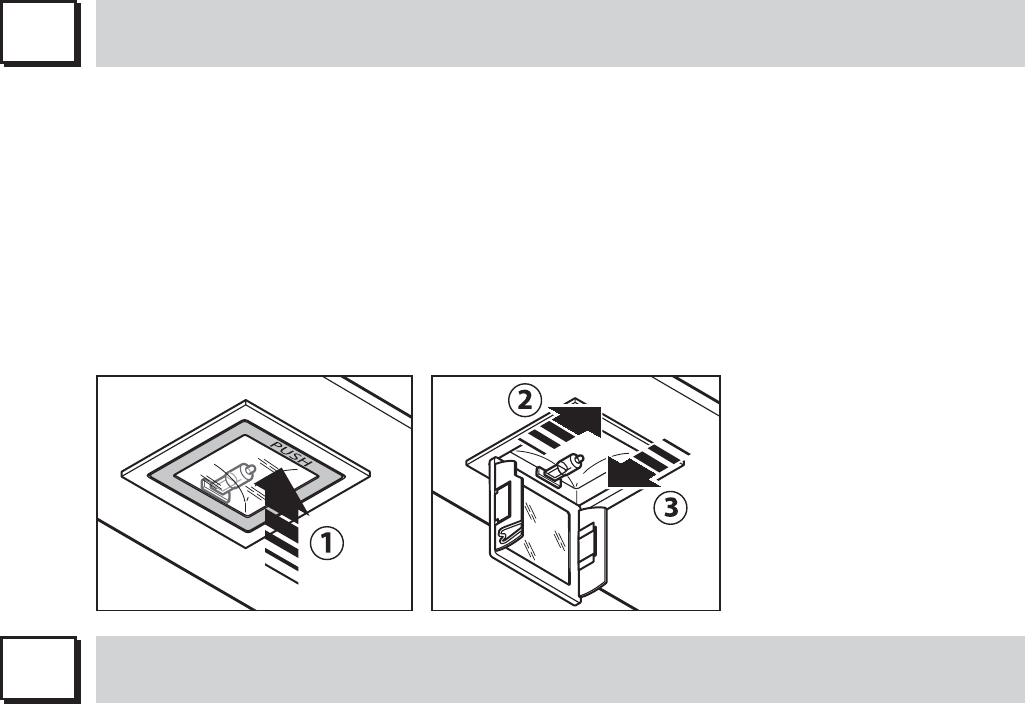 PUSH

1

2

3