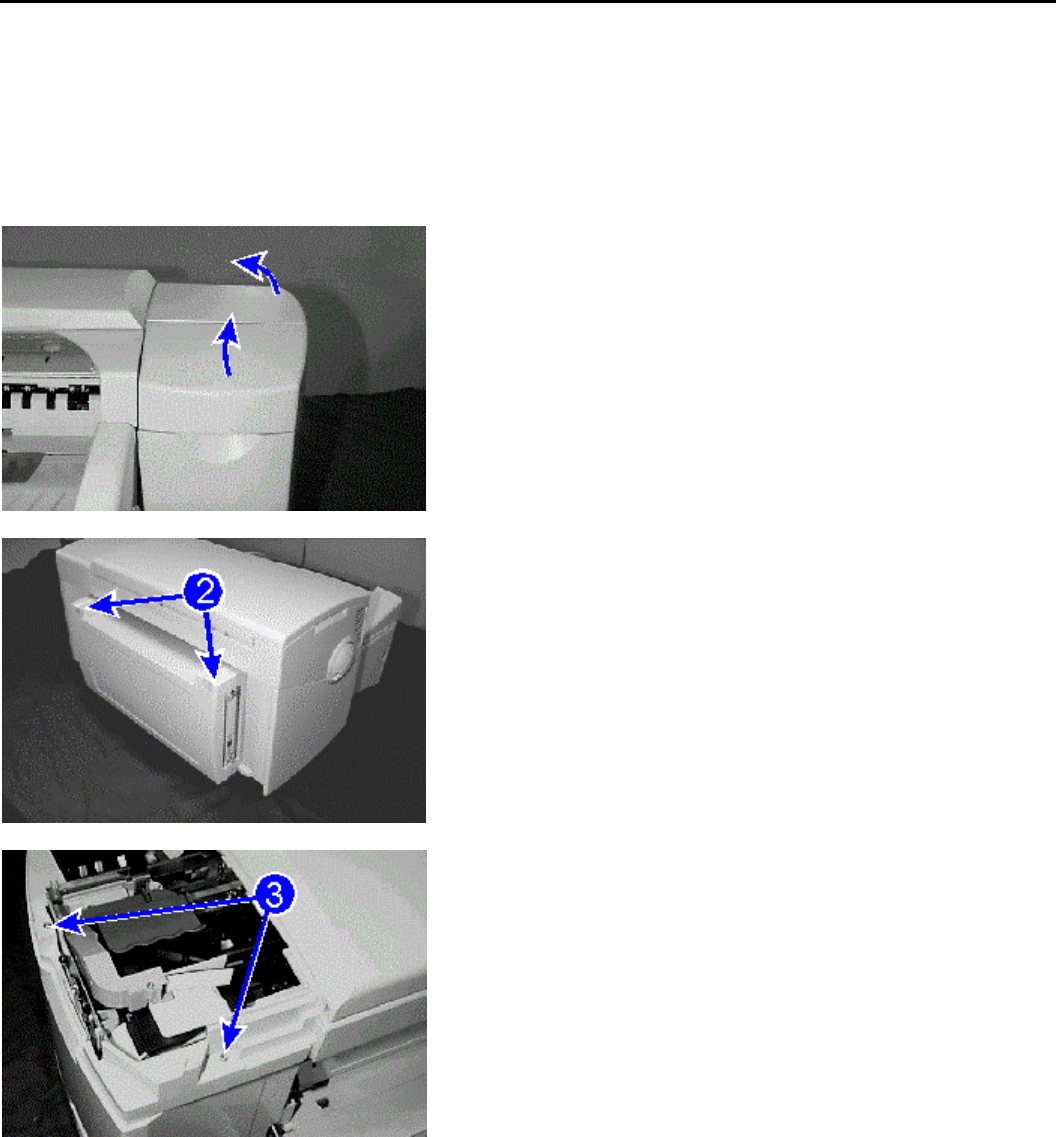 2

3