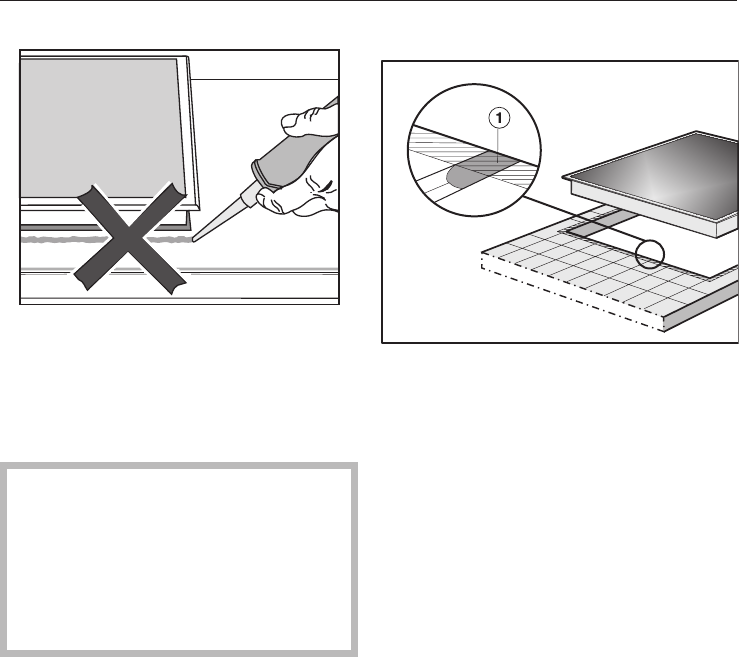 1