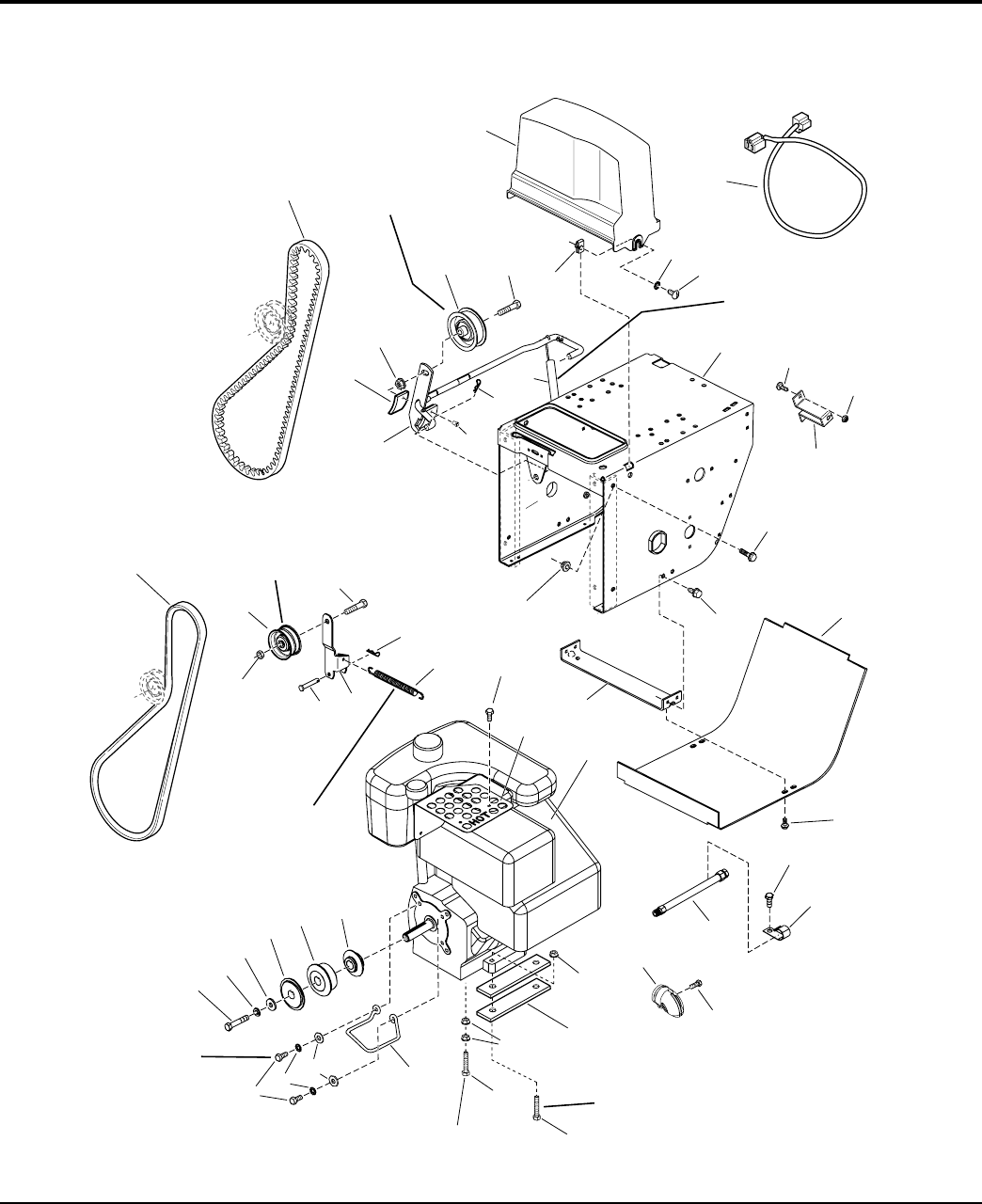 HOT